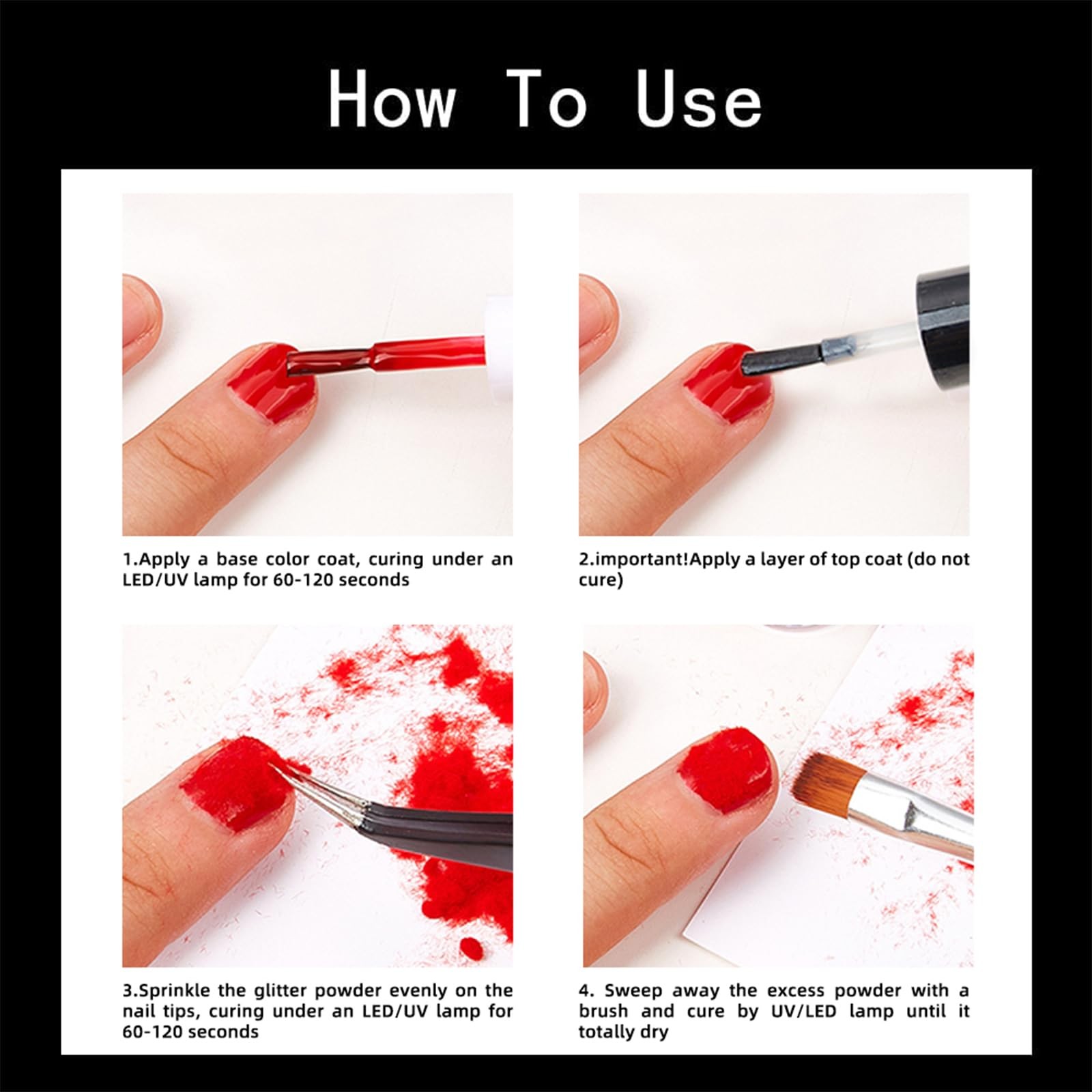 How To Use

1.Apply a base color coat, curing under an LED/UV lamp for 60-120 seconds

2.important!Apply a layer of top coat (do not cure)

3.Sprinkle the glitter powder evenly on the nail tips, curing under an LED/UV lamp for 60-120 seconds

4. Sweep away the excess powder with a brush and cure by UV/LED lamp until it totally dry