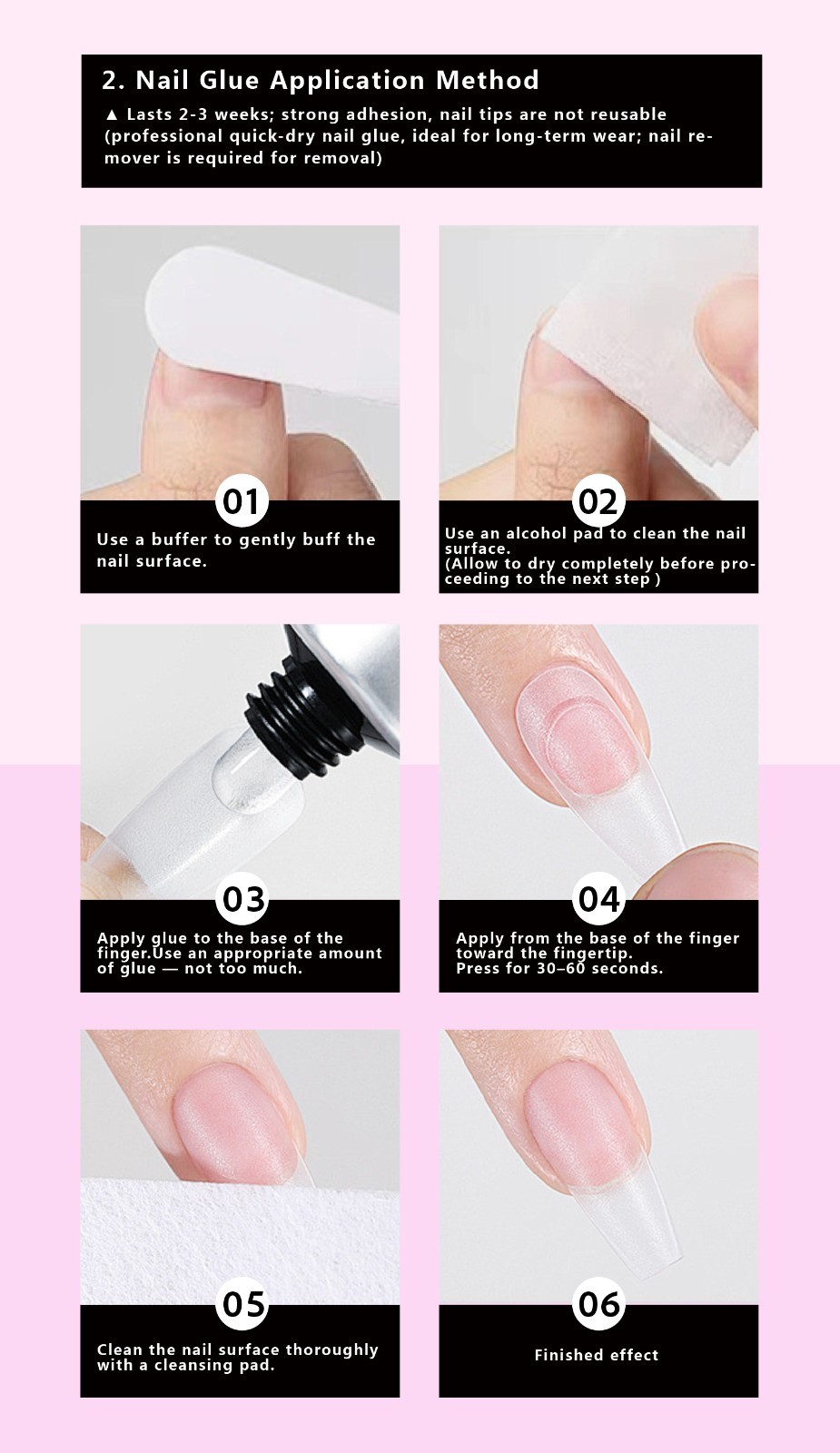 2. Nail Glue Application Method

▲ Lasts 2-3 weeks; strong adhesion, nail tips are not reusable (professional quick-dry nail glue, ideal for long-term wear; nail remover is required for removal)

01

Use a buffer to gently buff the nail surface.

02

Use an alcohol pad to clean the nail surface.
(Allow to dry completely before proceeding to the next step )

03

Apply glue to the base of the finger.Use an appropriate amount of glue — not too much.

04

Apply from the base of the finger toward the fingertip.
Press for 30–60 seconds.

05

Clean the nail surface thoroughly with a cleansing pad.

06

Finished effect