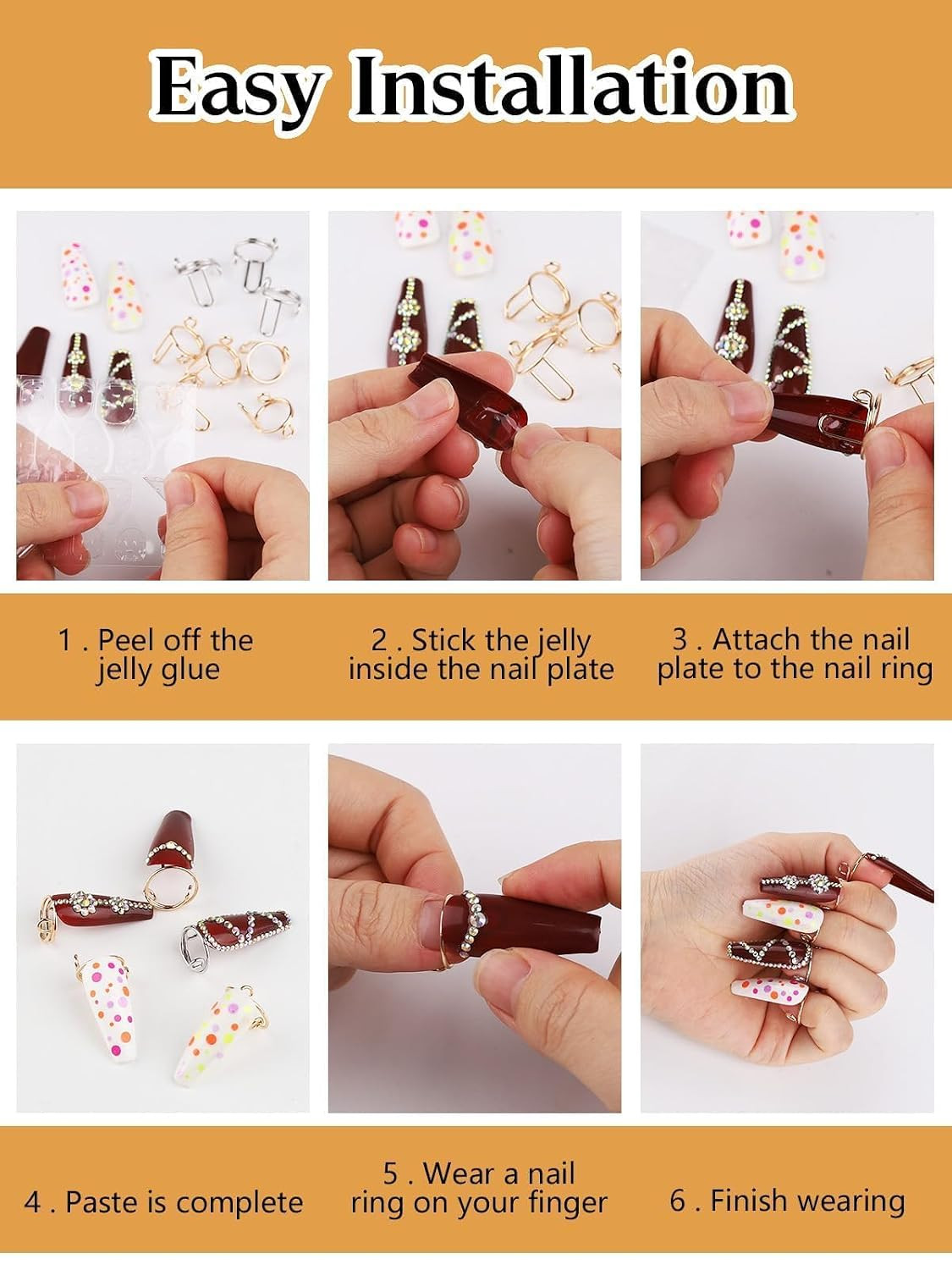 Easy Installation

1 . Peel off the jelly glue

2 . Stick the jelly inside the nail plate

3 . Attach the nail plate to the nail ring

4 . Paste is complete

5 . Wear a nail ring on your finger

6 . Finish wearing