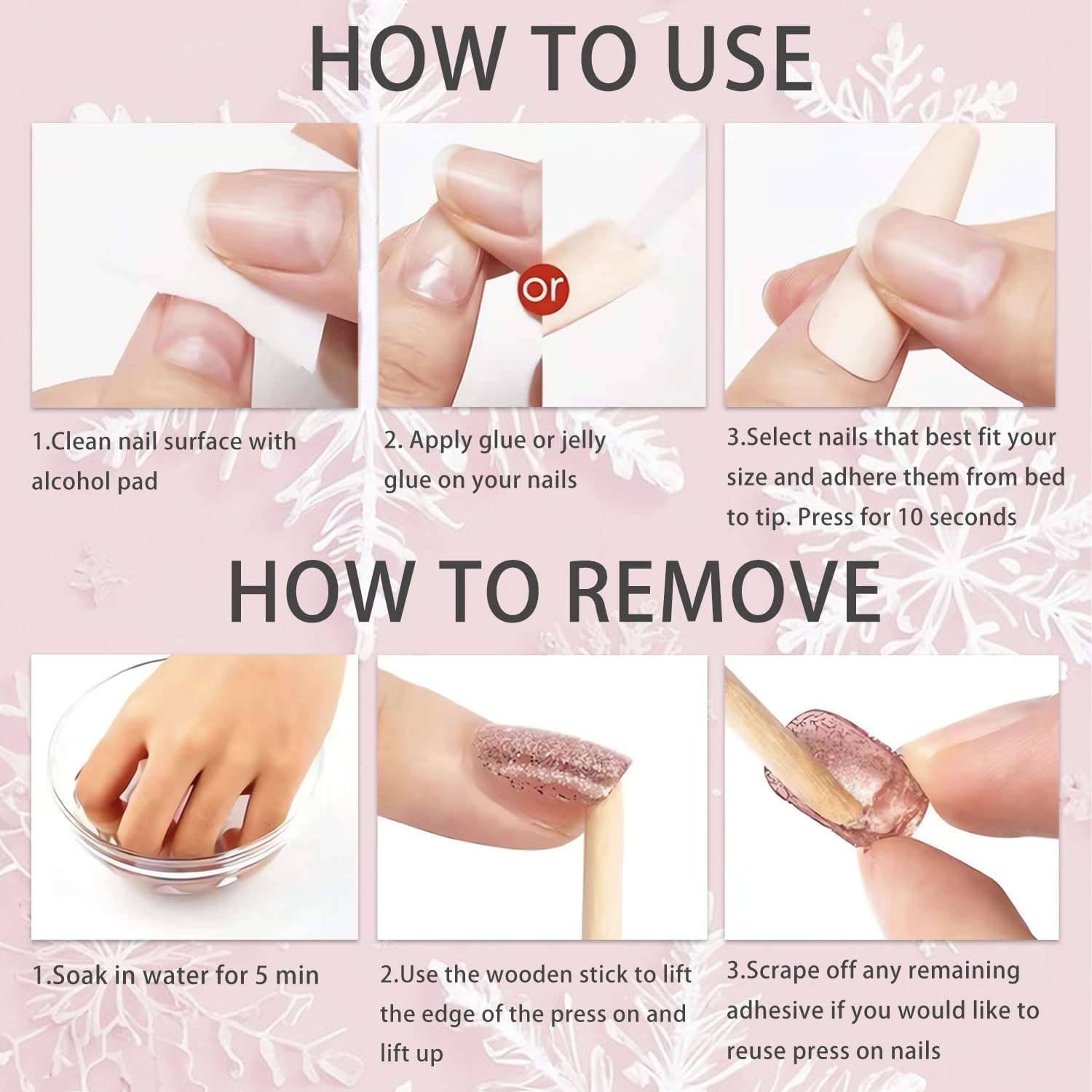 HOW TO USE

or

1.Clean nail surface with alcohol pad

2. Apply glue or jelly glue on your nails

3.Select nails that best fit your size and adhere them from bed to tip. Press for 10 seconds

HOW TO REMOVE

1.Soak in water for 5 min

2.Use the wooden stick to lift the edge of the press on and lift up

3.Scrape off any remaining adhesive if you would like to reuse press on nails