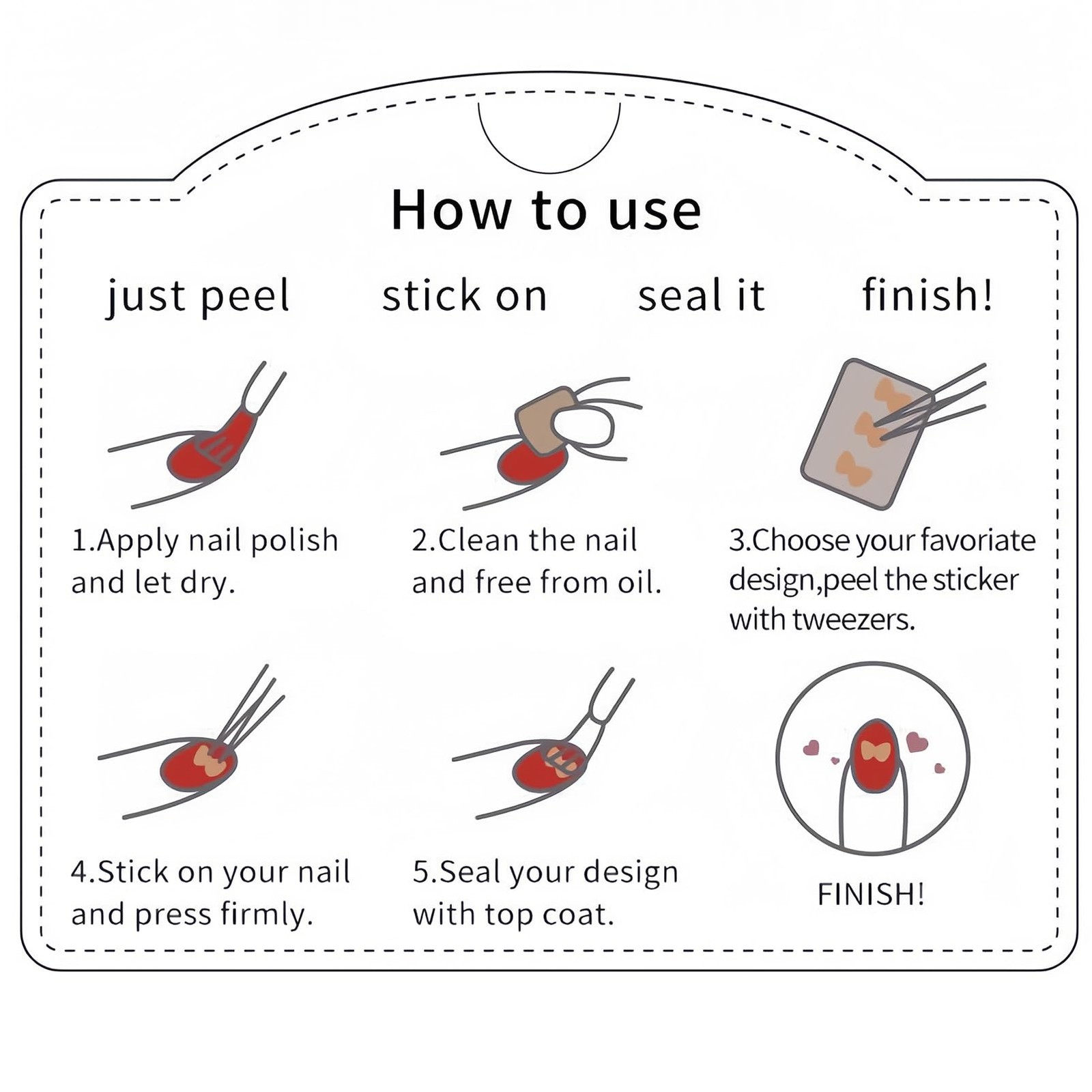 How to use

just peel stick on seal it finish!

1.Apply nail polish and let dry.

2.Clean the nail and free from oil.

3.Choose your favoriate design,peel the sticker with tweezers.

4.Stick on your nail and press firmly.

5.Seal your design with top coat.

FINISH!