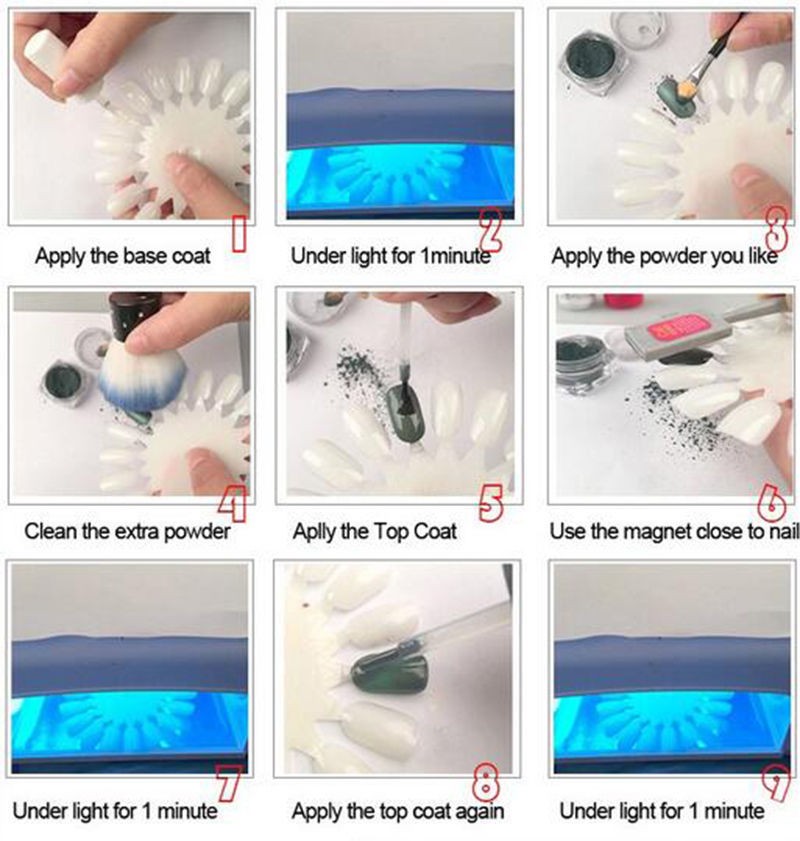 1
Apply the base coat

2
Under light for 1minute

3
Apply the powder you like

4
Clean the extra powder

5
Aplly the Top Coat

6
Use the magnet close to nail

7
Under light for 1 minute

8
Apply the top coat again

9
Under light for 1 minute