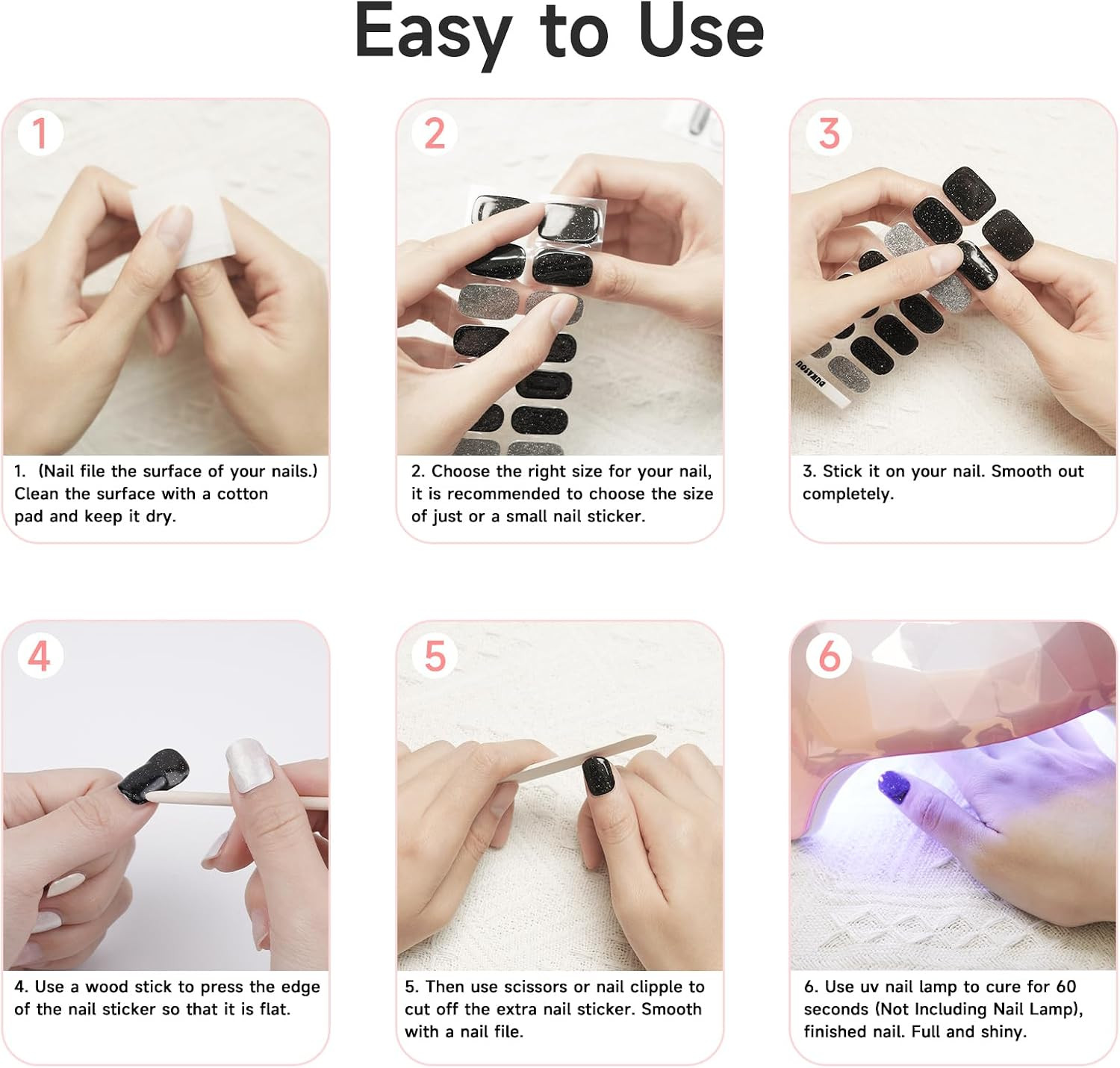 Easy to Use

1

1. (Nail file the surface of your nails.) Clean the surface with a cotton pad and keep it dry.

2

2. Choose the right size for your nail, it is recommended to choose the size of just or a small nail sticker.

3

DUKAYOU

3. Stick it on your nail. Smooth out completely.

4

4. Use a wood stick to press the edge of the nail sticker so that it is flat.

5

5. Then use scissors or nail clipple to cut off the extra nail sticker. Smooth with a nail file.

6

6. Use uv nail lamp to cure for 60 seconds (Not Including Nail Lamp), finished nail. Full and shiny.