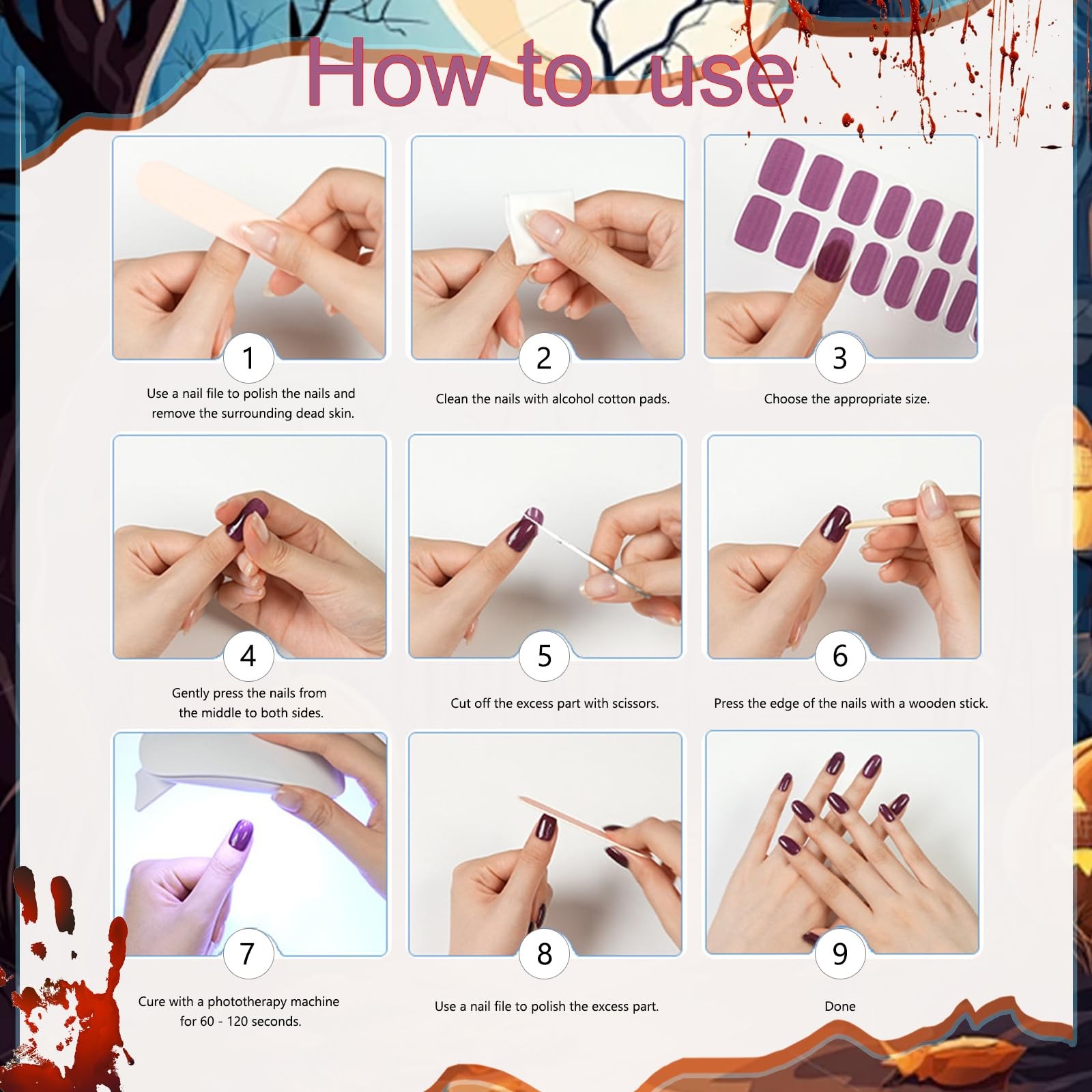 How to use

1

Use a nail file to polish the nails and remove the surrounding dead skin.

2

Clean the nails with alcohol cotton pads.

3

Choose the appropriate size.

4

Gently press the nails from the middle to both sides.

5

Cut off the excess part with scissors.

6

Press the edge of the nails with a wooden stick.

7

Cure with a phototherapy machine for 60 - 120 seconds.

8

Use a nail file to polish the excess part.

9

Done