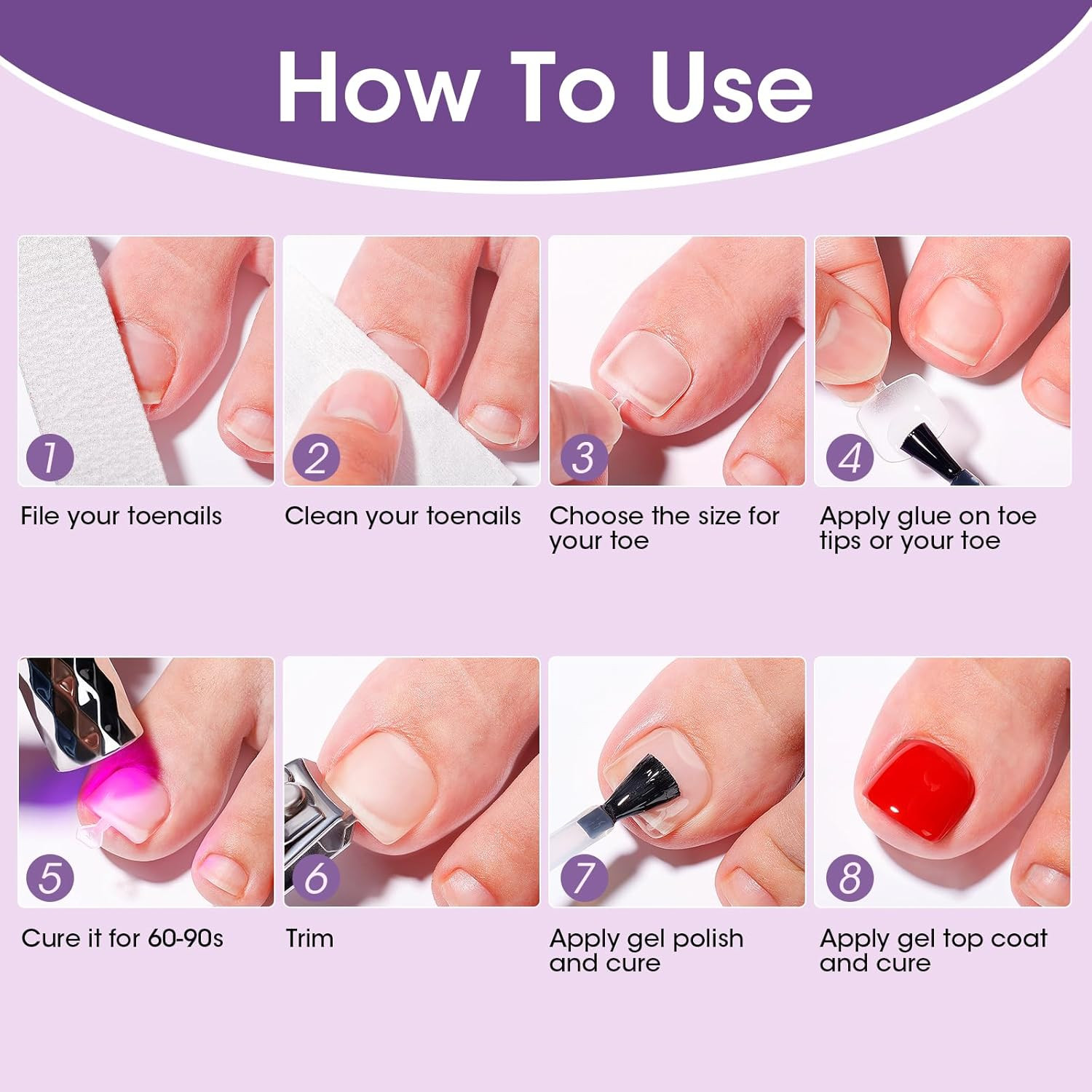 How To Use

1
File your toenails

2
Clean your toenails

3
Choose the size for your toe

4
Apply glue on toe tips or your toe

5
Cure it for 60-90s

6
Trim

7
Apply gel polish and cure

8
Apply gel top coat and cure