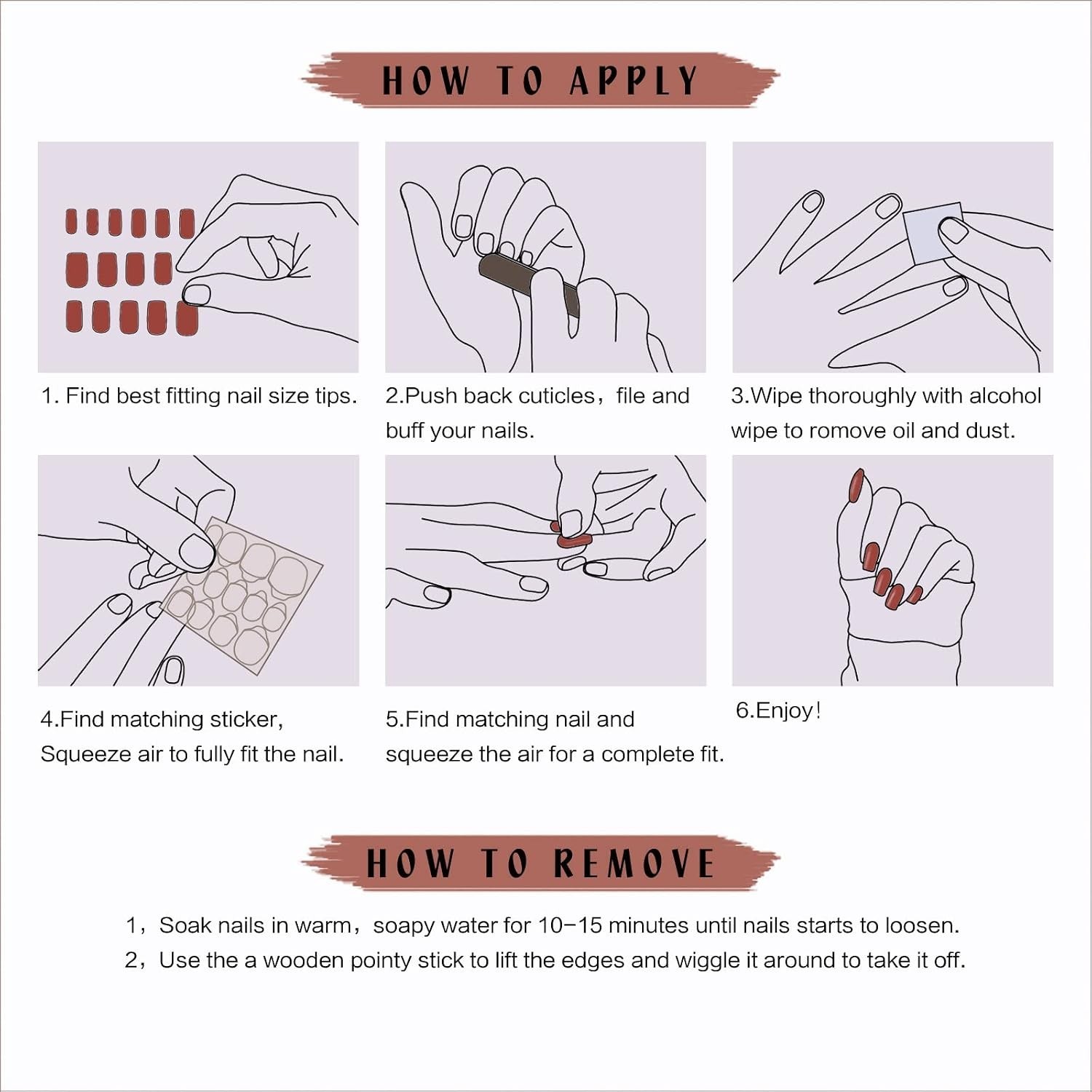 HOW TO APPLY

1. Find best fitting nail size tips.

2.Push back cuticles，file and buff your nails.

3.Wipe thoroughly with alcohol wipe to romove oil and dust.

4.Find matching sticker, Squeeze air to fully fit the nail.

5.Find matching nail and squeeze the air for a complete fit.

6.Enjoy!

HOW TO REMOVE

1，Soak nails in warm，soapy water for 10-15 minutes until nails starts to loosen.

2，Use the a wooden pointy stick to lift the edges and wiggle it around to take it off.