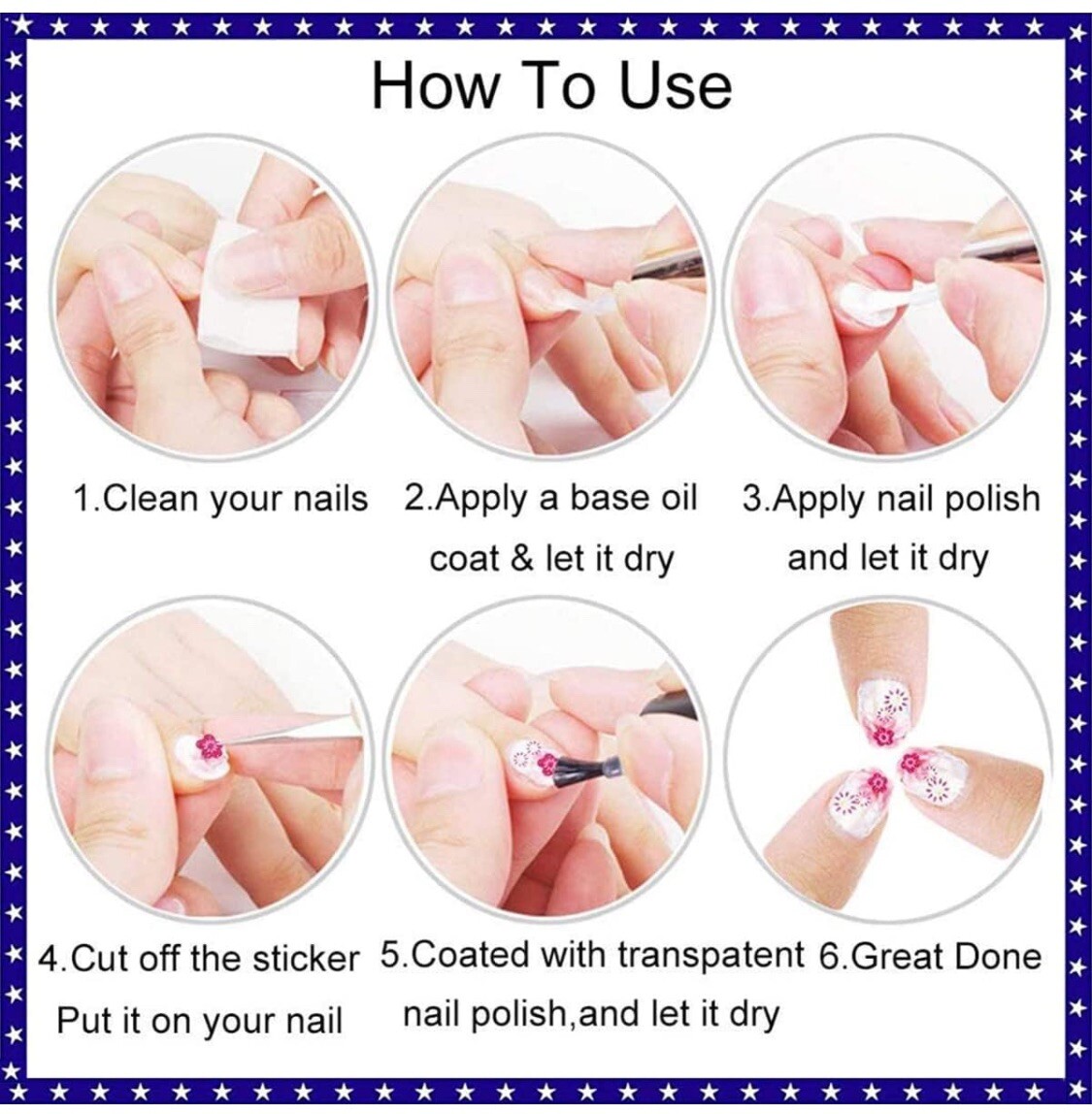 How To Use

1.Clean your nails

2.Apply a base oil coat & let it dry

3.Apply nail polish and let it dry

4.Cut off the sticker Put it on your nail

5.Coated with transpatent nail polish,and let it dry

6.Great Done