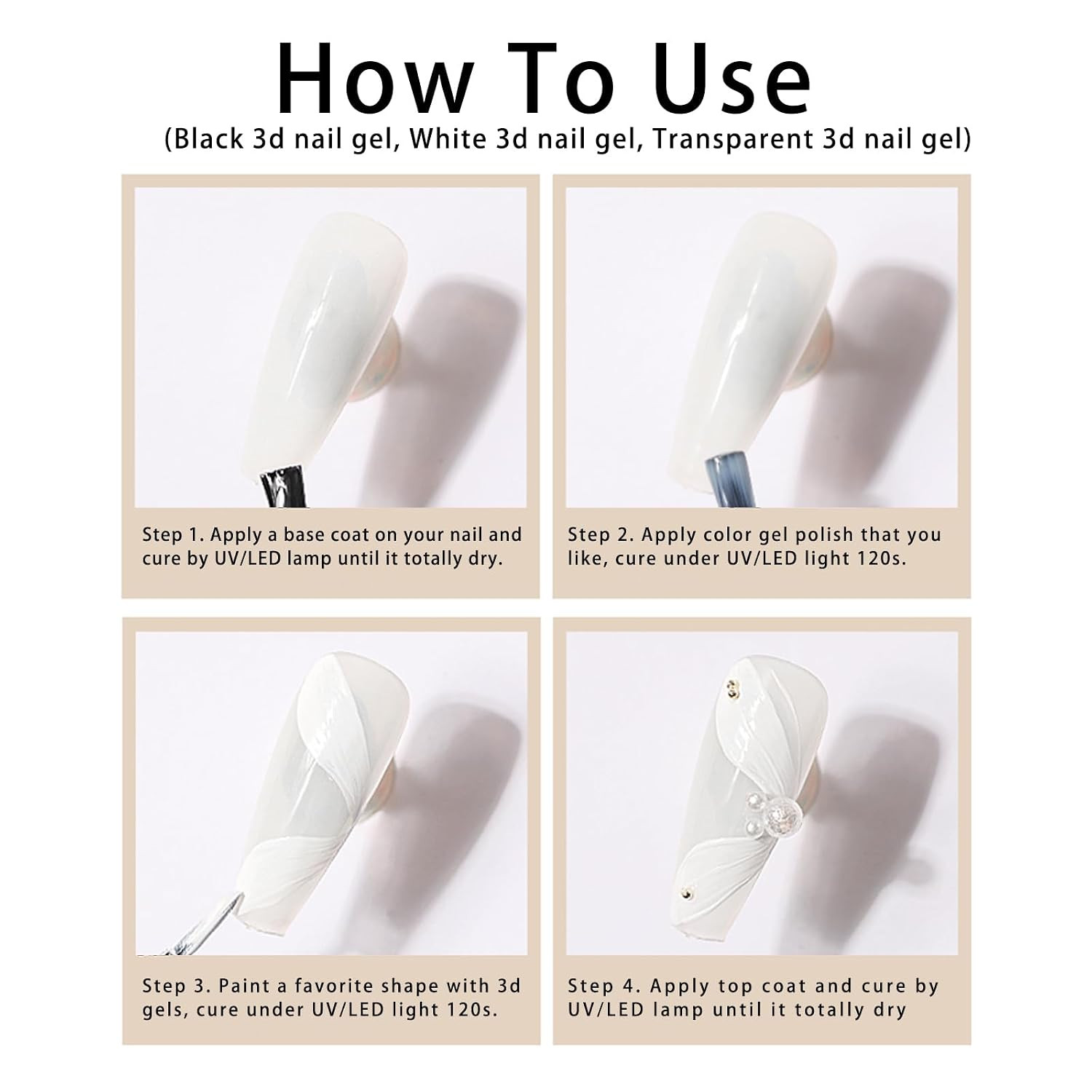 How To Use
(Black 3d nail gel, White 3d nail gel, Transparent 3d nail gel)

Step 1. Apply a base coat on your nail and cure by UV/LED lamp until it totally dry.

Step 2. Apply color gel polish that you like, cure under UV/LED light 120s.

Step 3. Paint a favorite shape with 3d gels, cure under UV/LED light 120s.

Step 4. Apply top coat and cure by UV/LED lamp until it totally dry