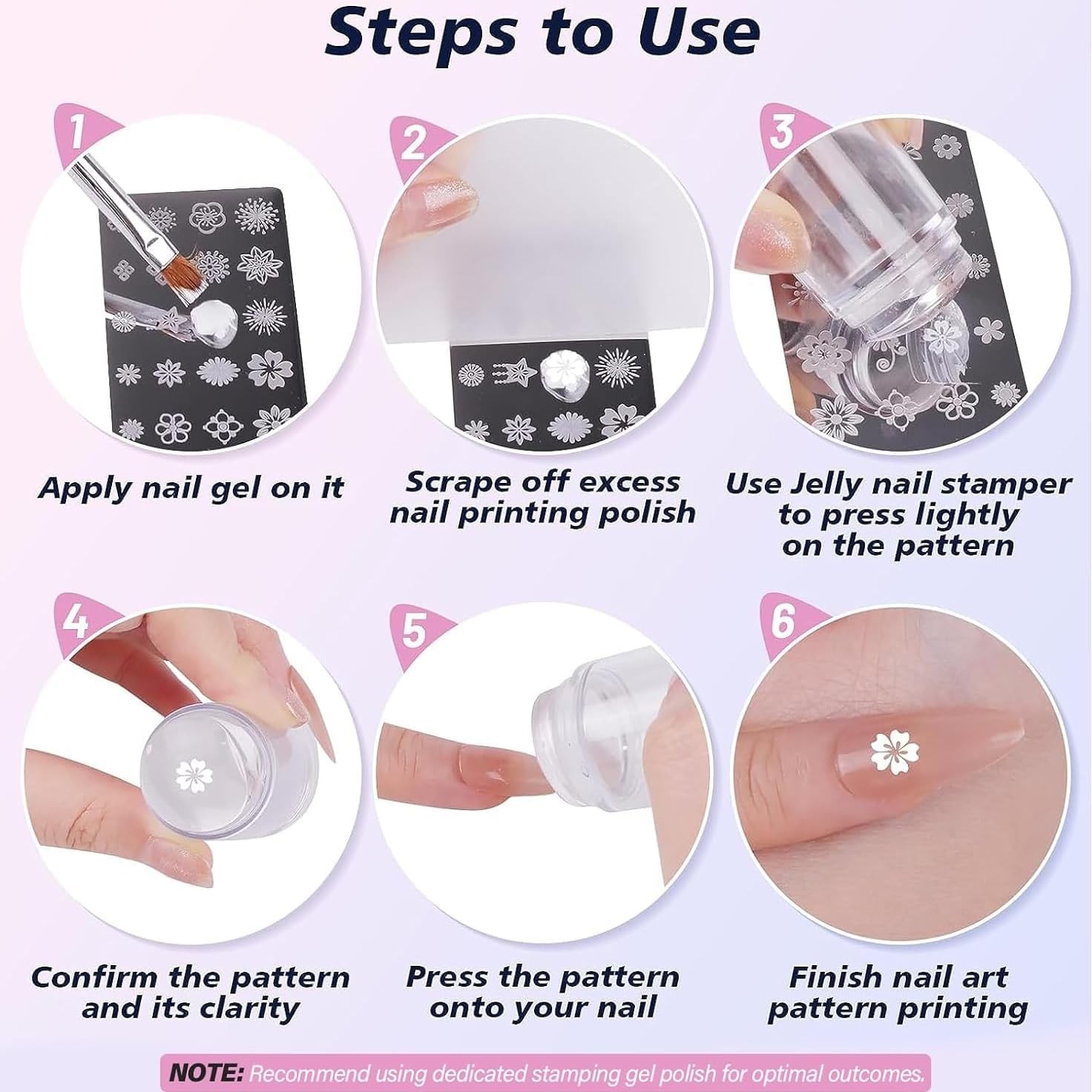 Steps to Use

1

Apply nail gel on it

2

Scrape off excess nail printing polish

3

Use Jelly nail stamper to press lightly on the pattern

4

Confirm the pattern and its clarity

5

Press the pattern onto your nail

6

Finish nail art pattern printing

NOTE: Recommend using dedicated stamping gel polish for optimal outcomes.