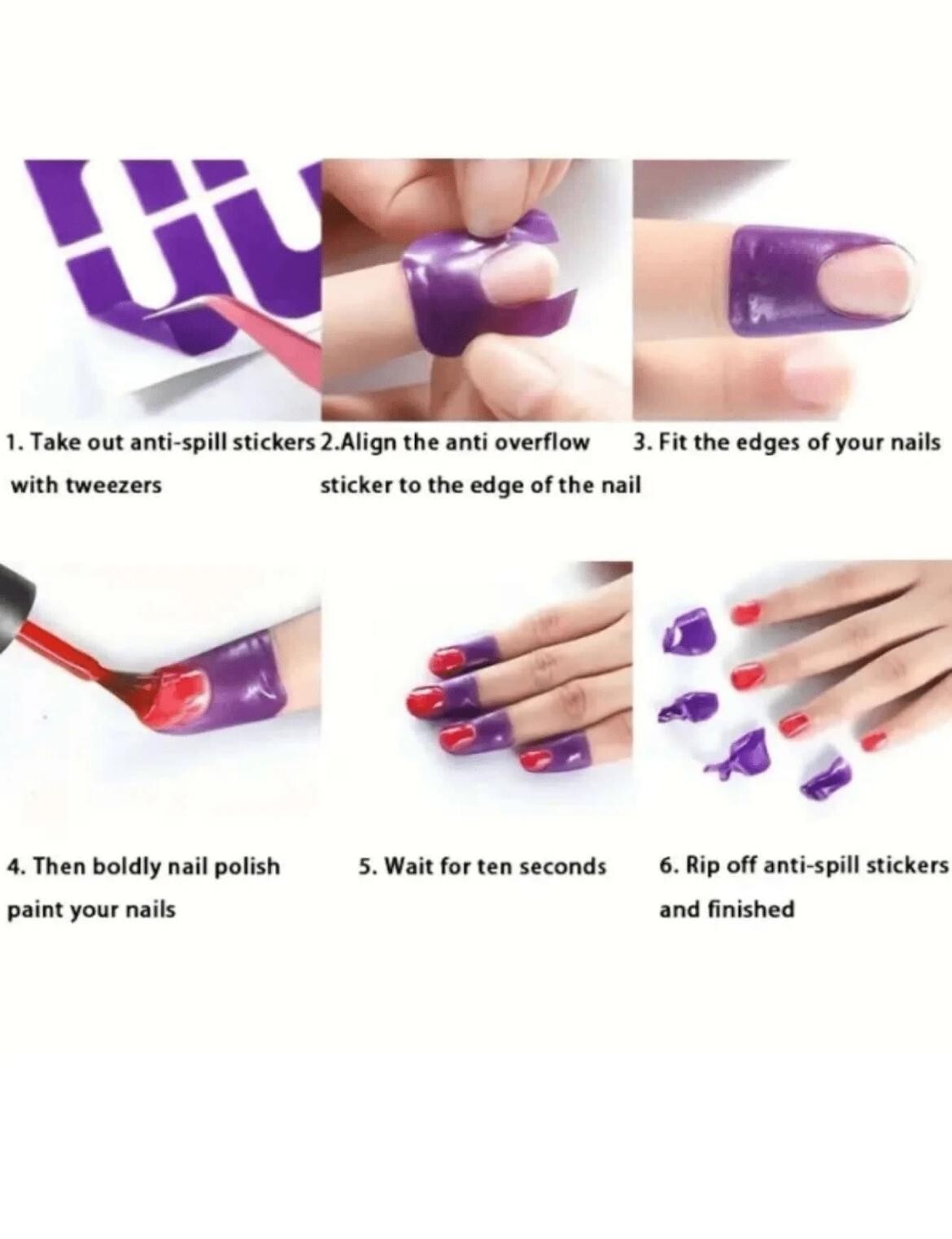 1. Take out anti-spill stickers with tweezers

2.Align the anti overflow sticker to the edge of the nail

3. Fit the edges of your nails

4. Then boldly nail polish paint your nails

5. Wait for ten seconds

6. Rip off anti-spill stickers and finished