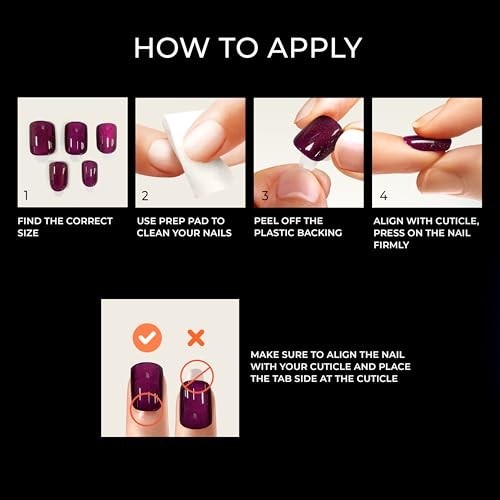 HOW TO APPLY

1

FIND THE CORRECT SIZE

2

USE PREP PAD TO CLEAN YOUR NAILS

3

PEEL OFF THE PLASTIC BACKING

4

ALIGN WITH CUTICLE, PRESS ON THE NAIL FIRMLY

MAKE SURE TO ALIGN THE NAIL WITH YOUR CUTICLE AND PLACE THE TAB SIDE AT THE CUTICLE