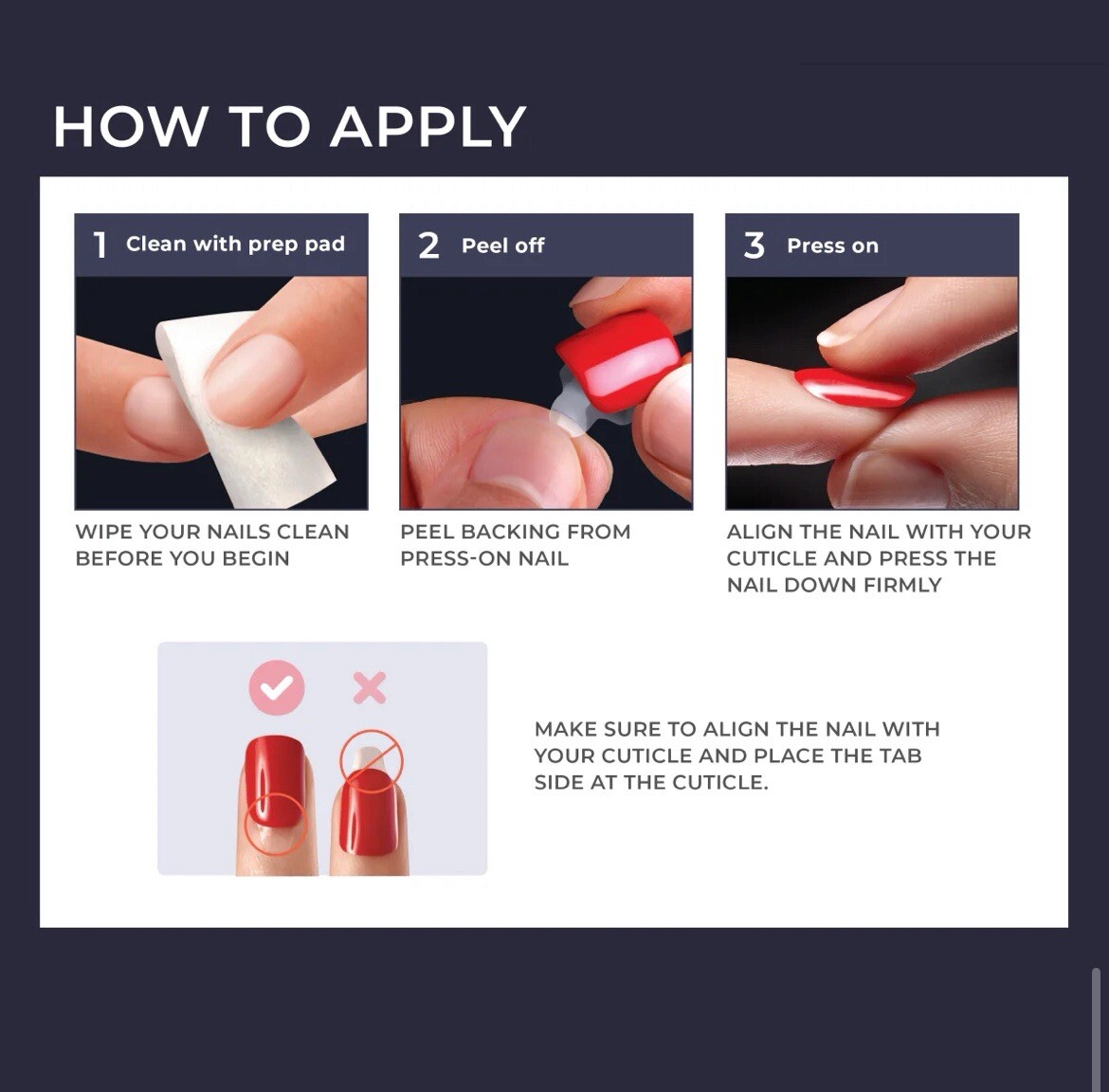 HOW TO APPLY

1 Clean with prep pad

WIPE YOUR NAILS CLEAN BEFORE YOU BEGIN

2 Peel off

PEEL BACKING FROM PRESS-ON NAIL

3 Press on

ALIGN THE NAIL WITH YOUR CUTICLE AND PRESS THE NAIL DOWN FIRMLY

MAKE SURE TO ALIGN THE NAIL WITH YOUR CUTICLE AND PLACE THE TAB SIDE AT THE CUTICLE.