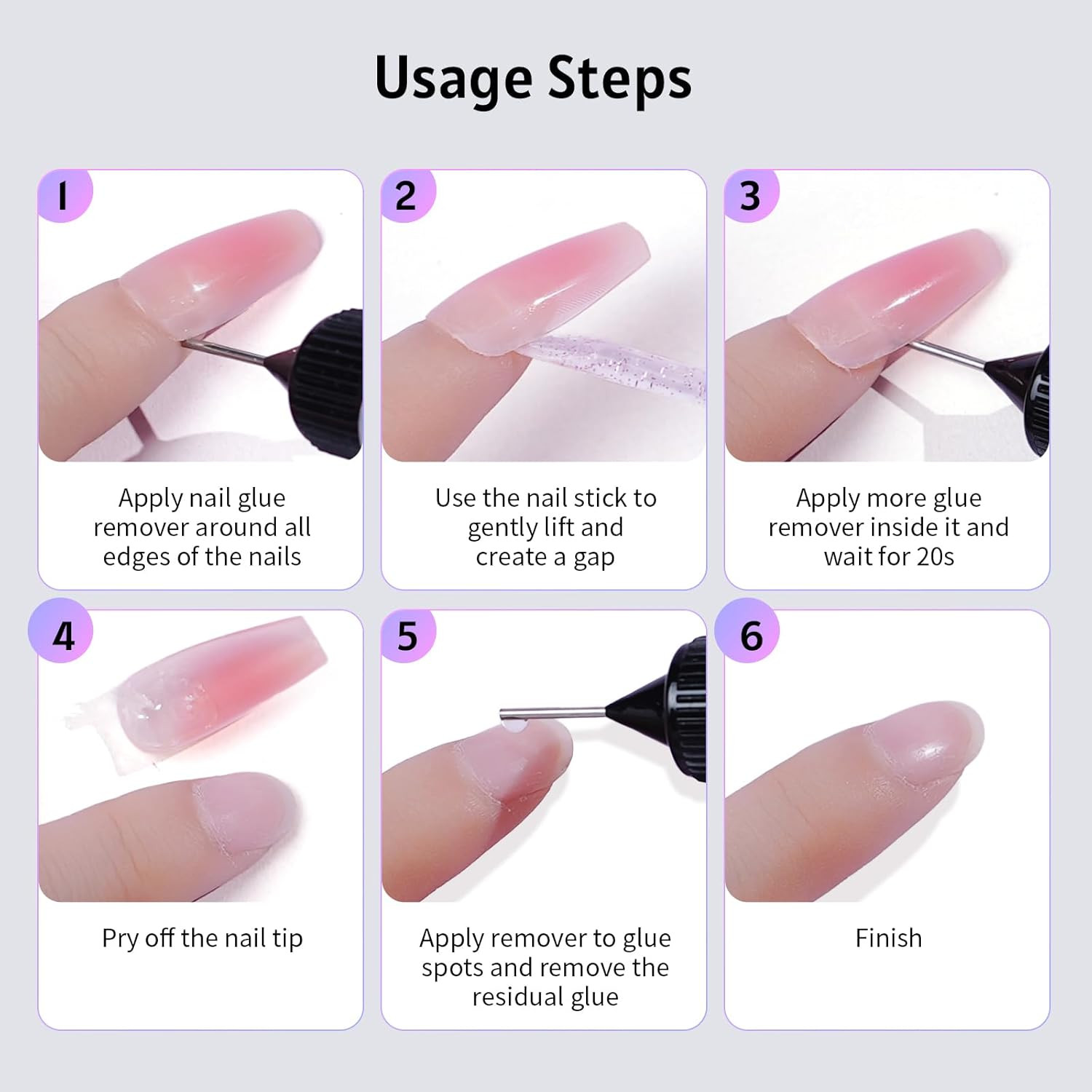 Usage Steps

1

Apply nail glue remover around all edges of the nails

2

Use the nail stick to gently lift and create a gap

3

Apply more glue remover inside it and wait for 20s

4

Pry off the nail tip

5

Apply remover to glue spots and remove the residual glue

6

Finish