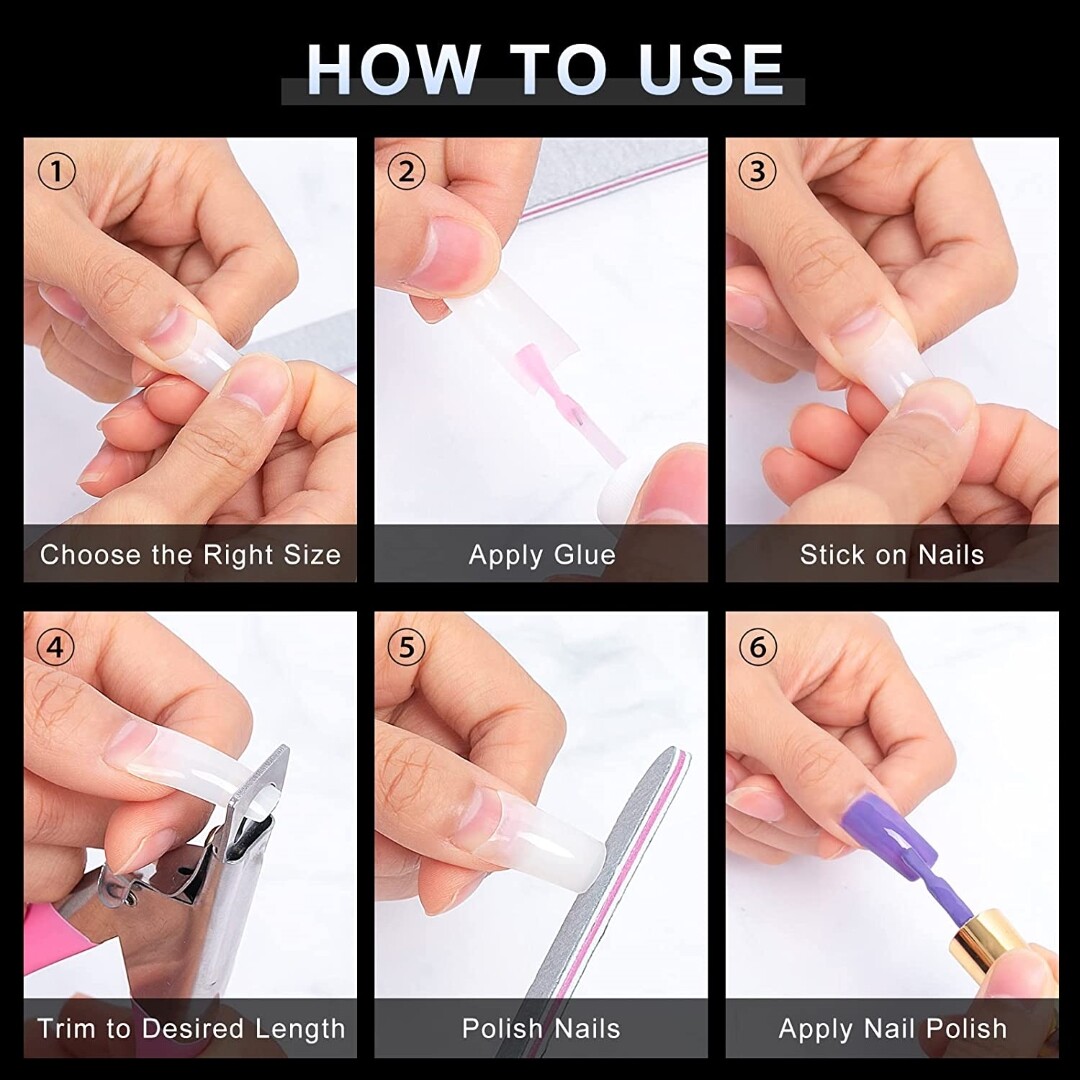 HOW TO USE

①
Choose the Right Size

②
Apply Glue

③
Stick on Nails

④
Trim to Desired Length

⑤
Polish Nails

⑥
Apply Nail Polish