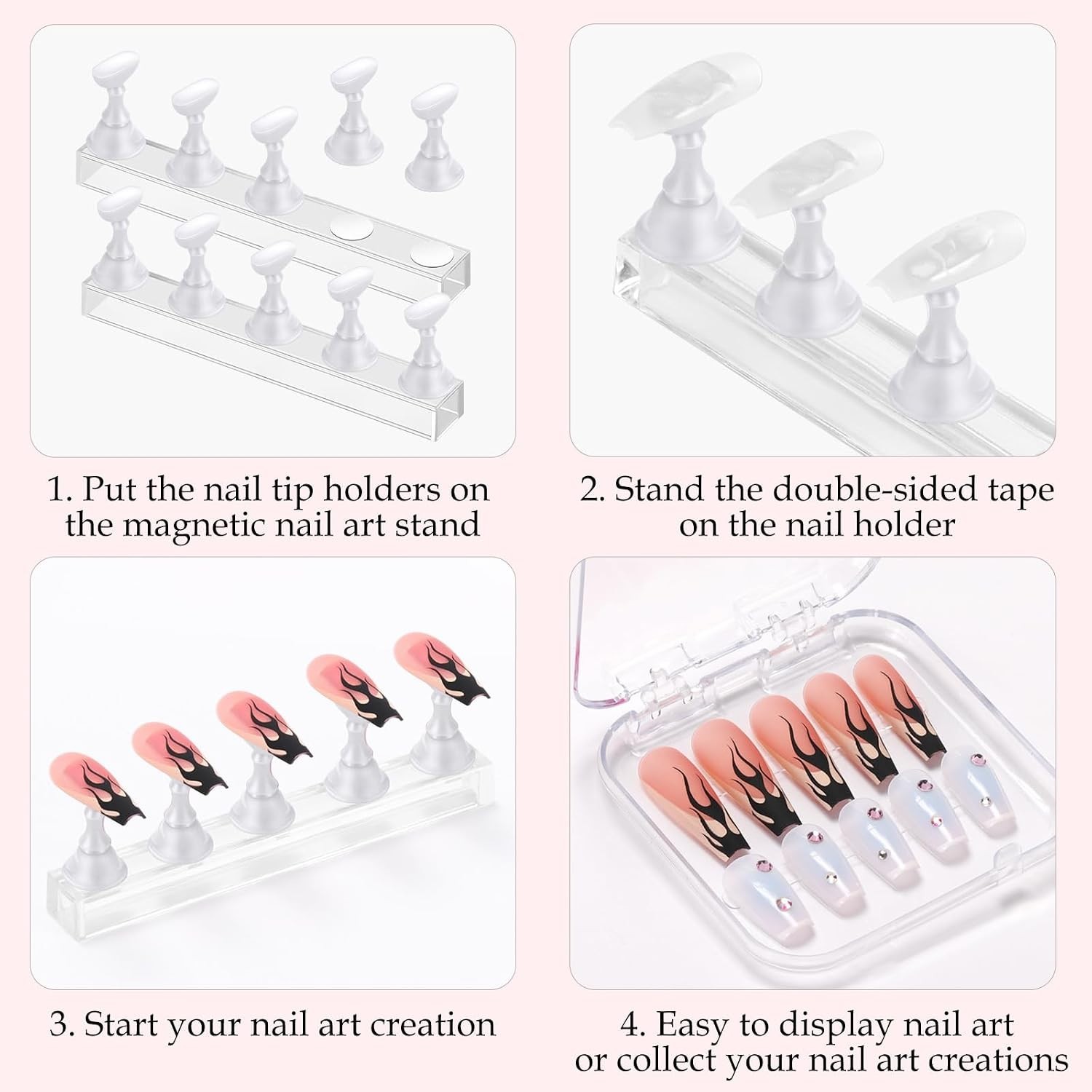 1. Put the nail tip holders on the magnetic nail art stand

2. Stand the double-sided tape on the nail holder

3. Start your nail art creation

4. Easy to display nail art or collect your nail art creations