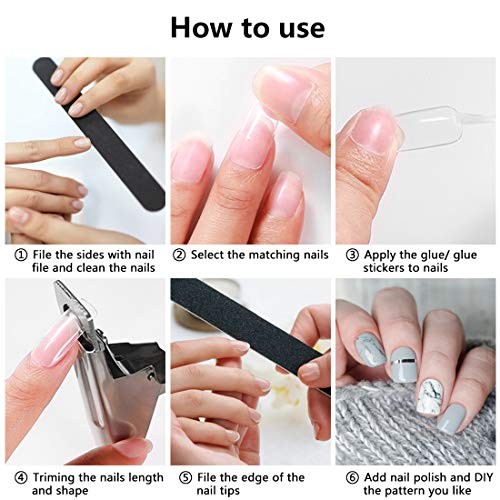 How to use

① File the sides with nail file and clean the nails

② Select the matching nails

③ Apply the glue/ glue stickers to nails

④ Triming the nails length and shape

⑤ File the edge of the nail tips

⑥ Add nail polish and DIY the pattern you like