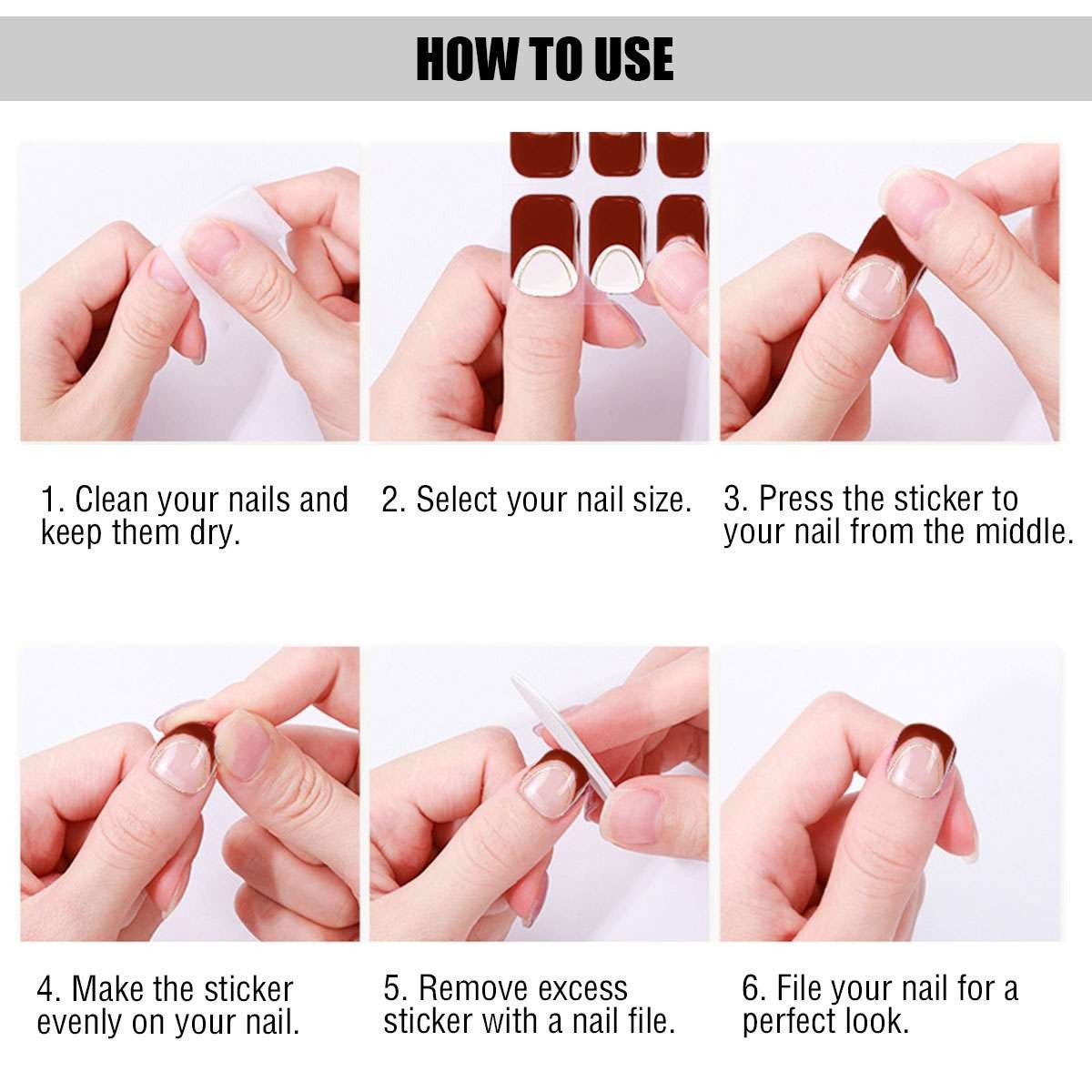 HOW TO USE

1. Clean your nails and keep them dry.

2. Select your nail size.

3. Press the sticker to your nail from the middle.

4. Make the sticker evenly on your nail.

5. Remove excess sticker with a nail file.

6. File your nail for a perfect look.