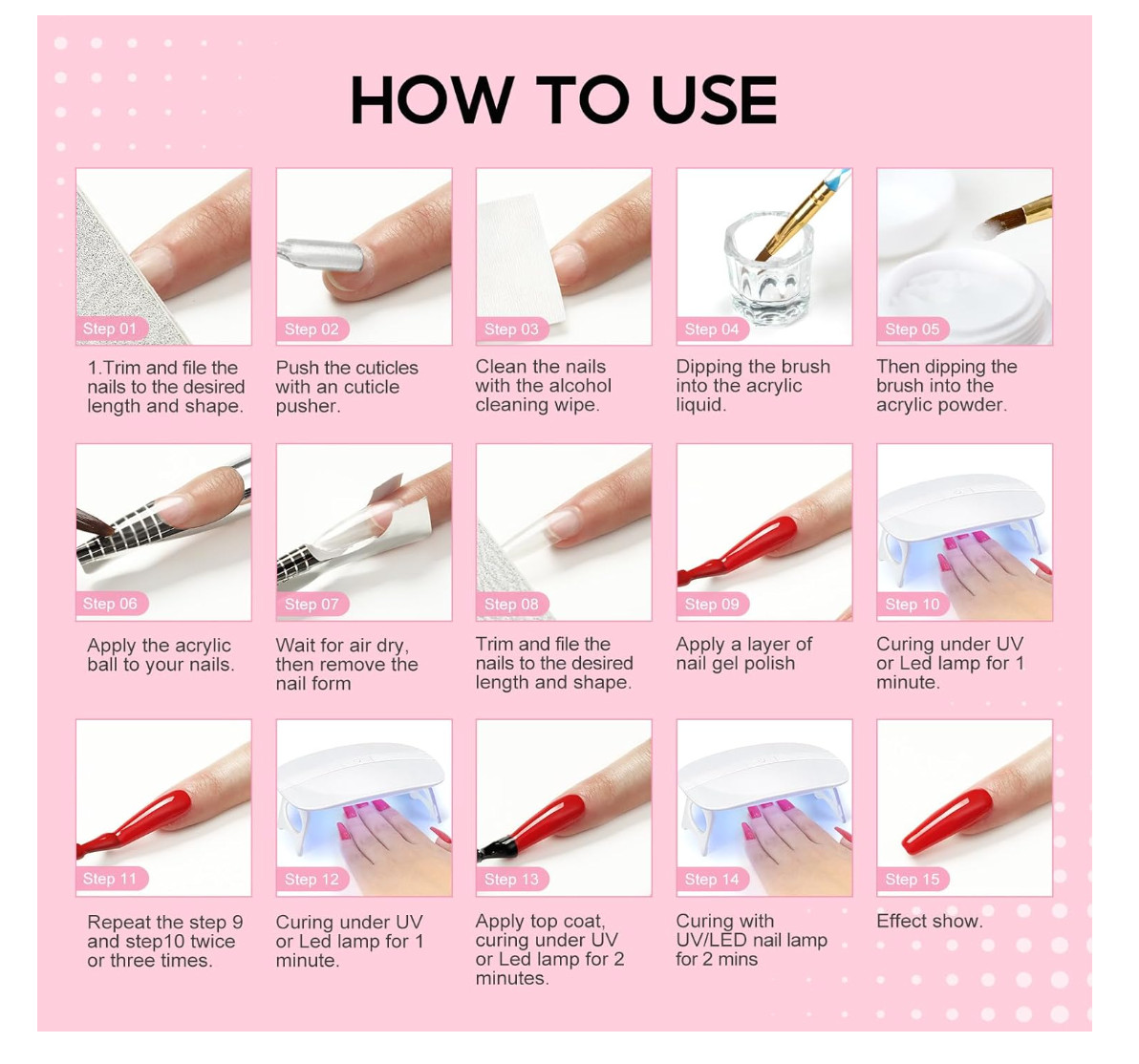 HOW TO USE

Step 01
1.Trim and file the nails to the desired length and shape.

Step 02
Push the cuticles with an cuticle pusher.

Step 03
Clean the nails with the alcohol cleaning wipe.

Step 04
Dipping the brush into the acrylic liquid.

Step 05
Then dipping the brush into the acrylic powder.

Step 06
Apply the acrylic ball to your nails.

Step 07
Wait for air dry, then remove the nail form

Step 08
Trim and file the nails to the desired length and shape.

Step 09
Apply a layer of nail gel polish

Step 10
Curing under UV or Led lamp for 1 minute.

Step 11
Repeat the step 9 and step10 twice or three times.

Step 12
Curing under UV or Led lamp for 1 minute.

Step 13
Apply top coat, curing under UV or Led lamp for 2 minutes.

Step 14
Curing with UV/LED nail lamp for 2 mins

Step 15
Effect show.