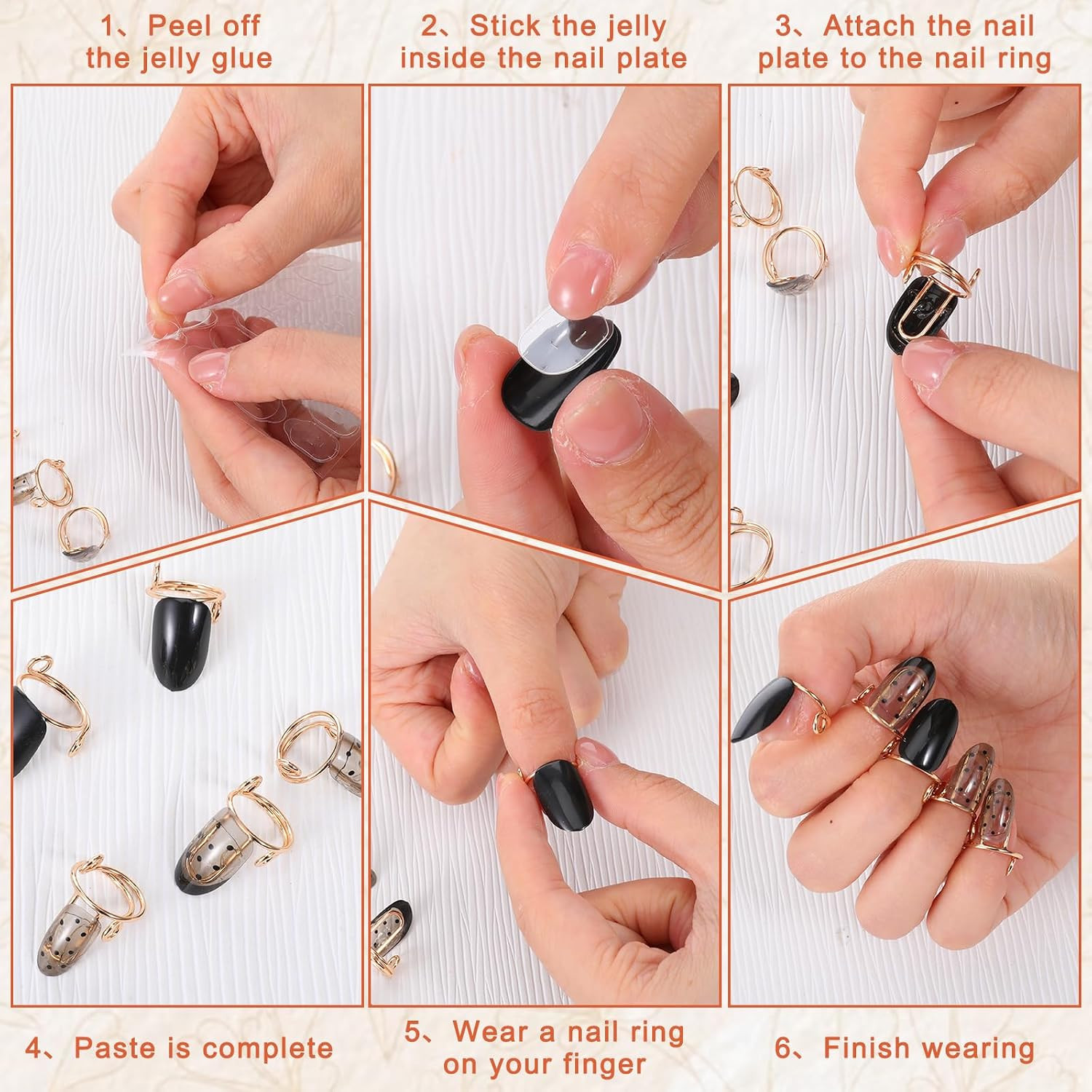 1、Peel off the jelly glue

2、Stick the jelly inside the nail plate

3、Attach the nail plate to the nail ring

4、Paste is complete

5、Wear a nail ring on your finger

6、Finish wearing