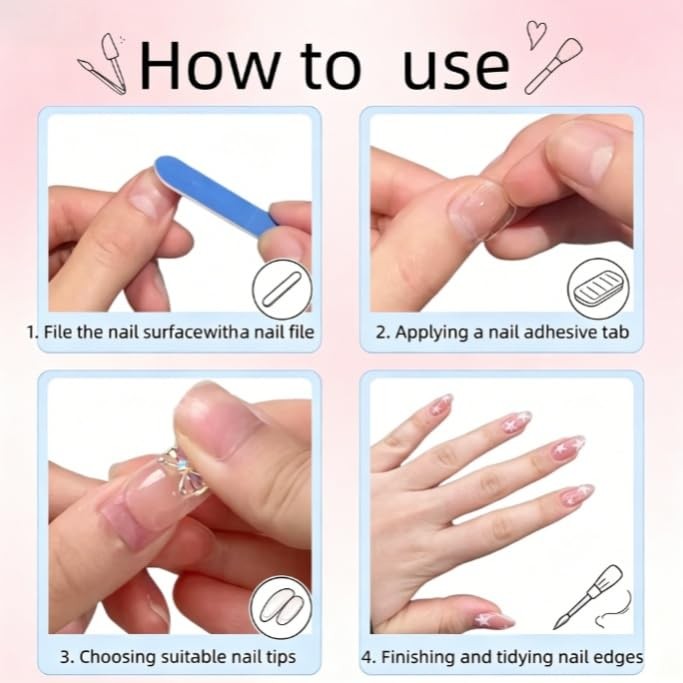 How to use

1. File the nail surfacewitha nail file

2. Applying a nail adhesive tab

3. Choosing suitable nail tips

4. Finishing and tidying nail edges