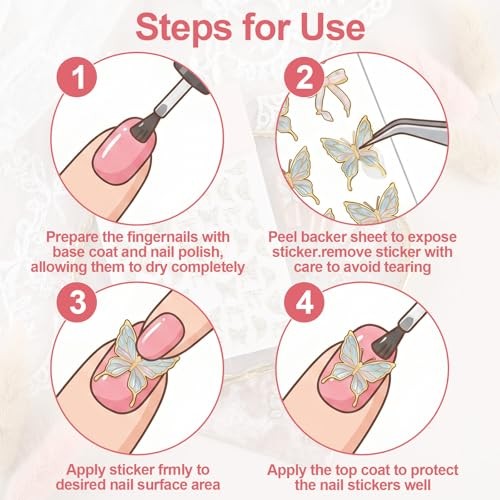 Steps for Use

1

Prepare the fingernails with base coat and nail polish, allowing them to dry completely

2

Peel backer sheet to expose sticker.remove sticker with care to avoid tearing

3

Apply sticker frmly to desired nail surface area

4

Apply the top coat to protect the nail stickers well