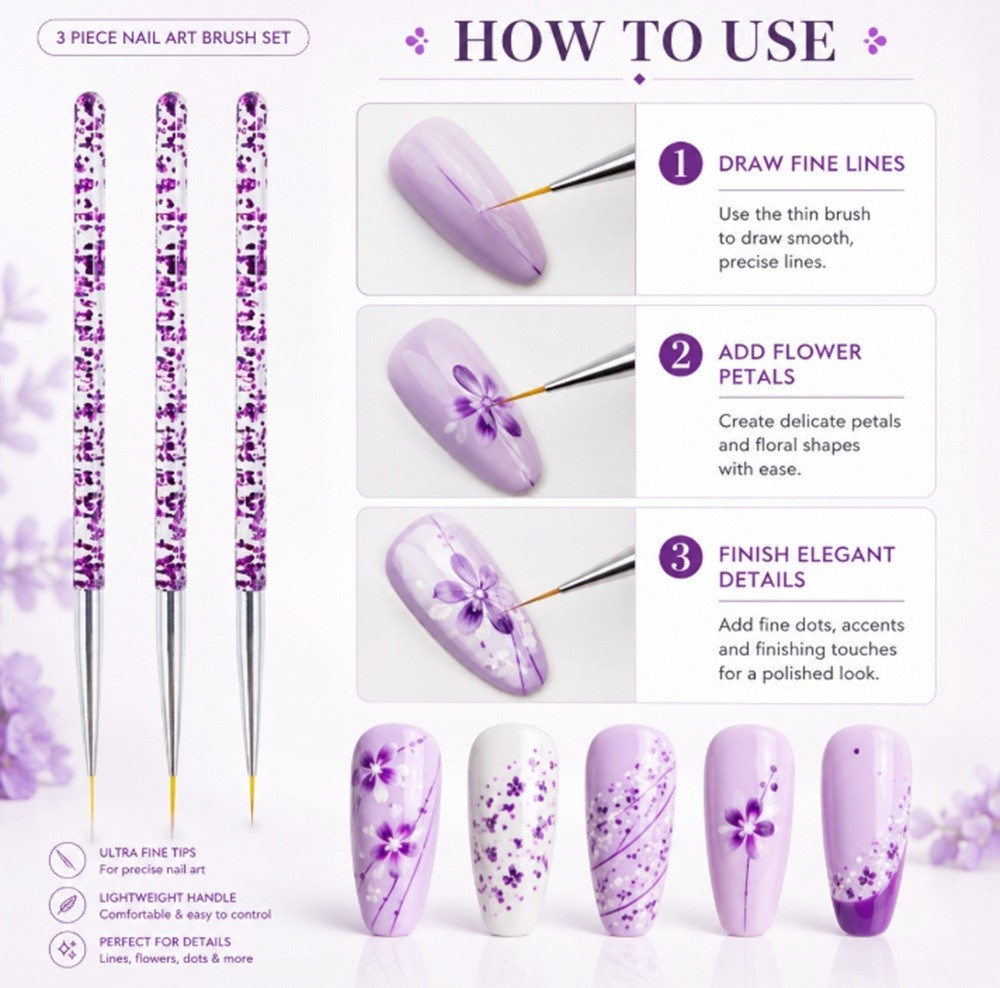 3 PIECE NAIL ART BRUSH SET

HOW TO USE

1 DRAW FINE LINES
Use the thin brush to draw smooth, precise lines.

2 ADD FLOWER PETALS
Create delicate petals and floral shapes with ease.

3 FINISH ELEGANT DETAILS
Add fine dots, accents and finishing touches for a polished look.

ULTRA FINE TIPS
For precise nail art

LIGHTWEIGHT HANDLE
Comfortable & easy to control

PERFECT FOR DETAILS
Lines, flowers, dots & more