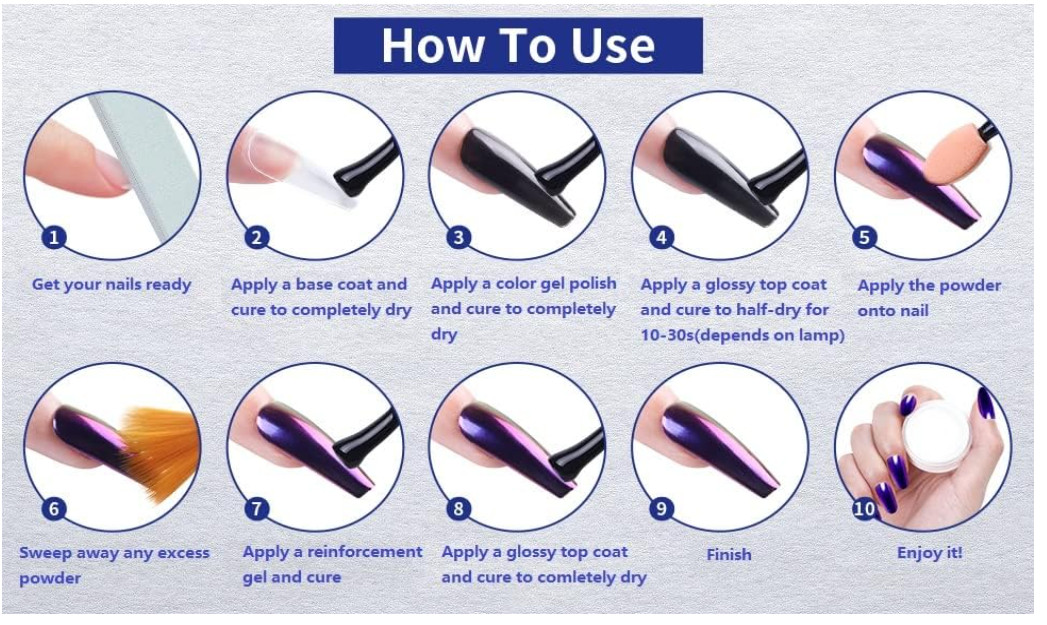 How To Use

1
Get your nails ready

2
Apply a base coat and cure to completely dry

3
Apply a color gel polish and cure to completely dry

4
Apply a glossy top coat and cure to half-dry for 10-30s(depends on lamp)

5
Apply the powder onto nail

6
Sweep away any excess powder

7
Apply a reinforcement gel and cure

8
Apply a glossy top coat and cure to comletely dry

9
Finish

10
Enjoy it!