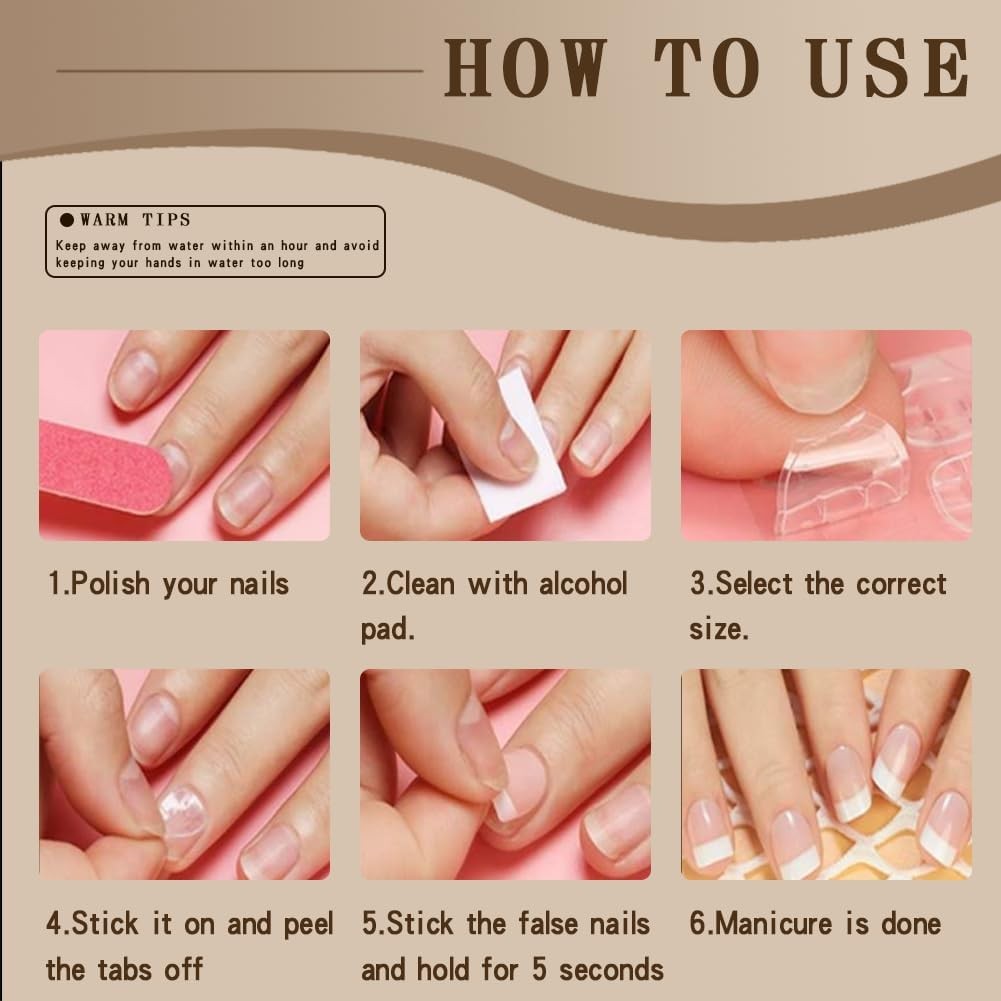 HOW TO USE

● WARM TIPS
Keep away from water within an hour and avoid keeping your hands in water too long

1.Polish your nails

2.Clean with alcohol pad.

3.Select the correct size.

4.Stick it on and peel the tabs off

5.Stick the false nails and hold for 5 seconds

6.Manicure is done