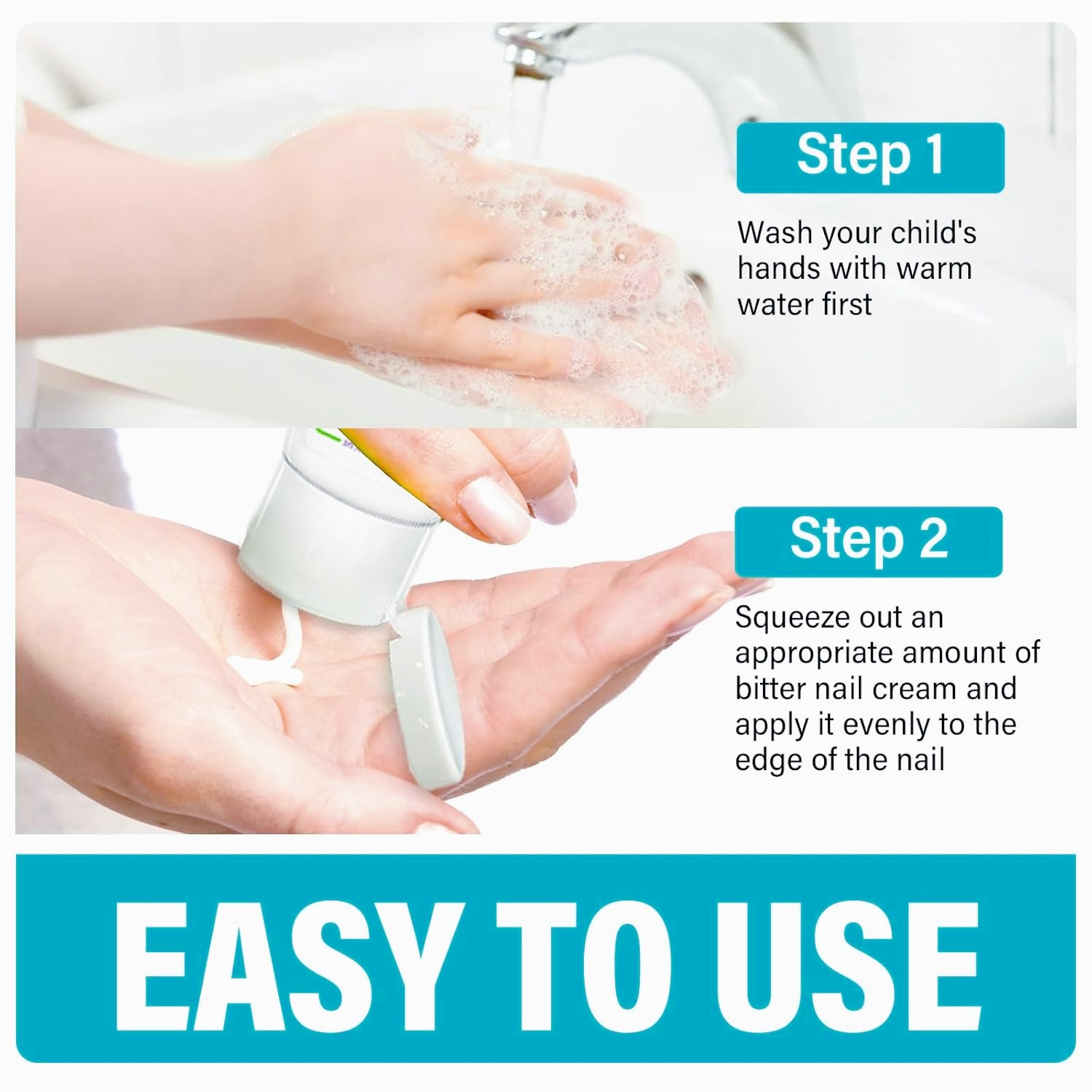 Step 1

Wash your child's hands with warm water first

Step 2

Squeeze out an appropriate amount of bitter nail cream and apply it evenly to the edge of the nail

EASY TO USE