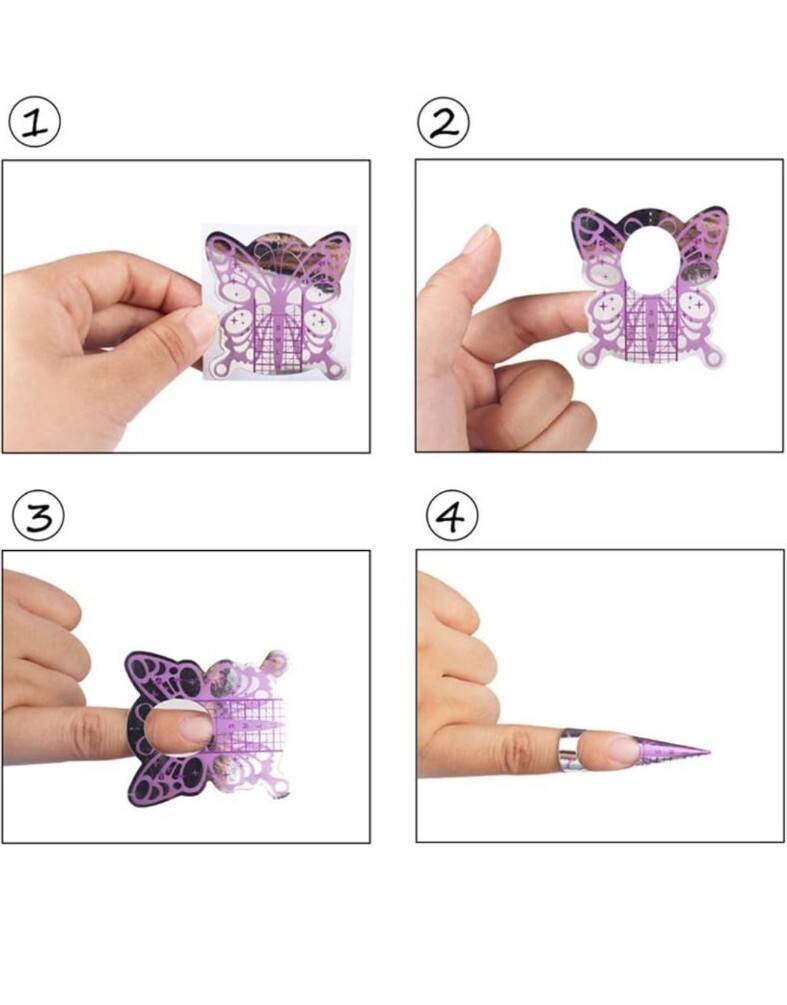 1

2

3

4