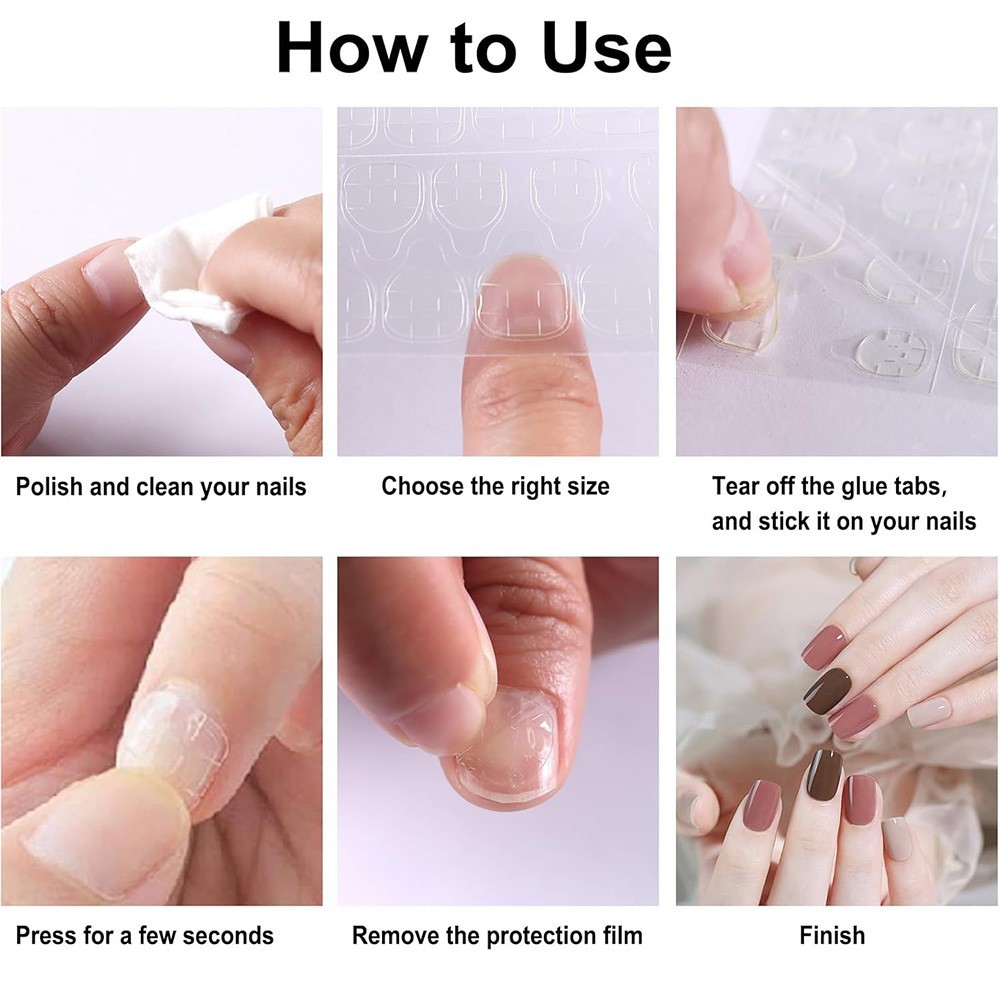 How to Use

Polish and clean your nails

Choose the right size

Tear off the glue tabs, and stick it on your nails

Press for a few seconds

Remove the protection film

Finish