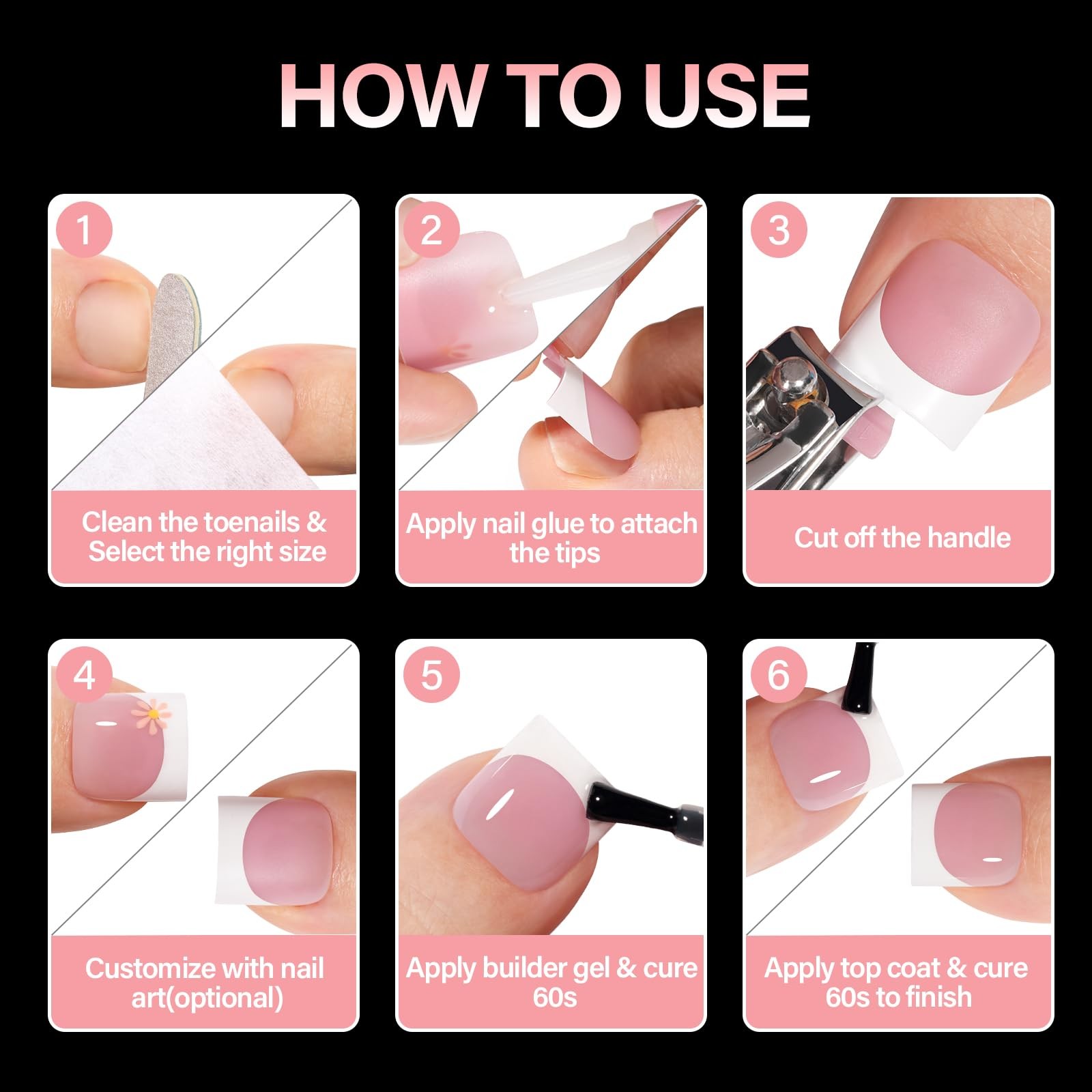 HOW TO USE

1
Clean the toenails & Select the right size

2
Apply nail glue to attach the tips

3
Cut off the handle

4
Customize with nail art(optional)

5
Apply builder gel & cure 60s

6
Apply top coat & cure 60s to finish