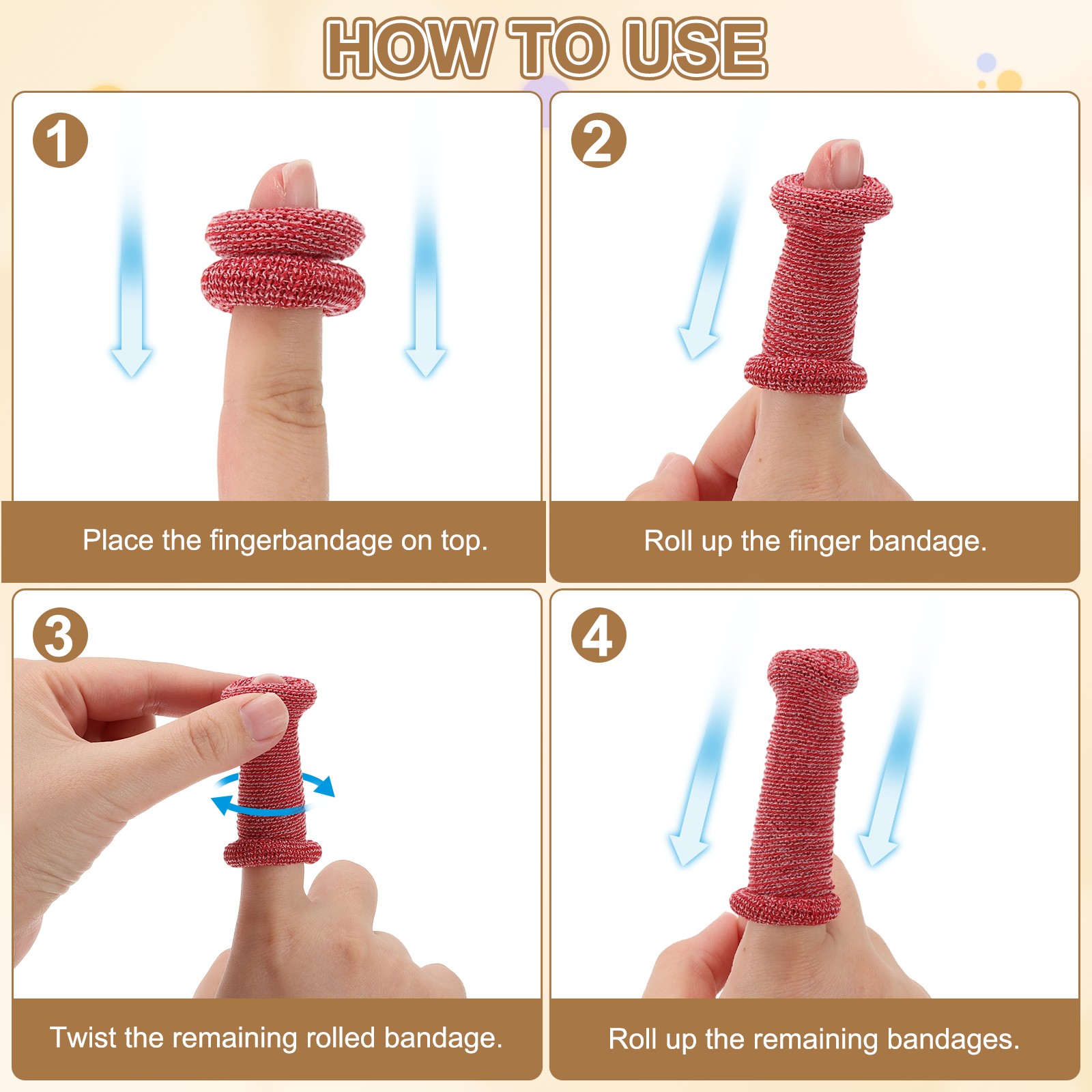 HOW TO USE

1

Place the fingerbandage on top.

2

Roll up the finger bandage.

3

Twist the remaining rolled bandage.

4

Roll up the remaining bandages.