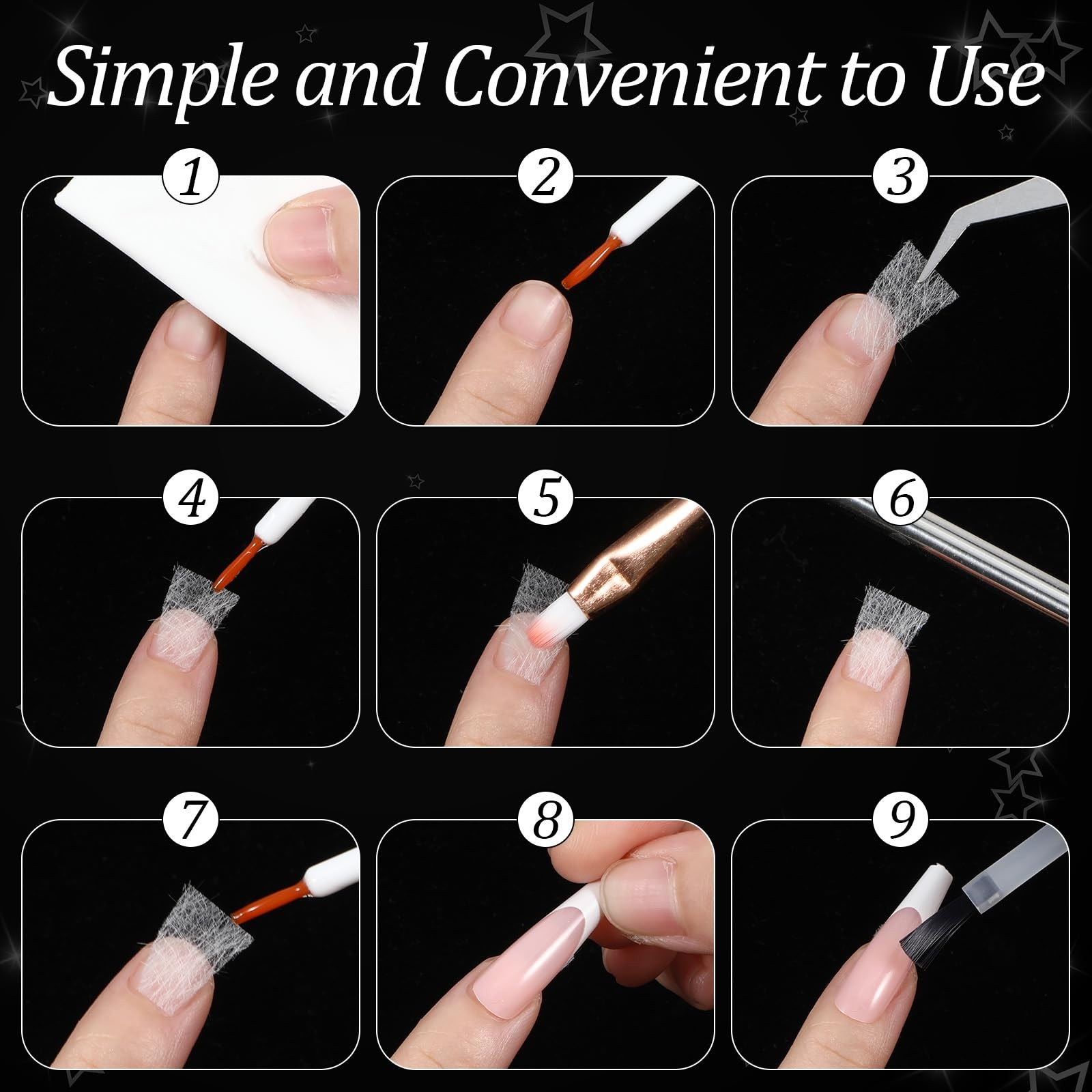 Simple and Convenient to Use

1

2

3

4

5

6

7

8

9