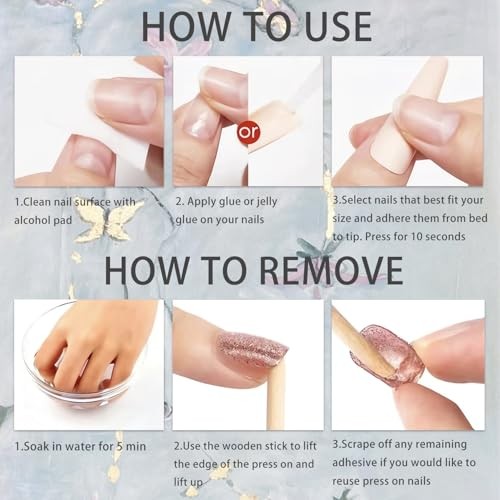 HOW TO USE

or

1.Clean nail surface with alcohol pad

2. Apply glue or jelly glue on your nails

3.Select nails that best fit your size and adhere them from bed to tip. Press for 10 seconds

HOW TO REMOVE

1.Soak in water for 5 min

2.Use the wooden stick to lift the edge of the press on and lift up

3.Scrape off any remaining adhesive if you would like to reuse press on nails