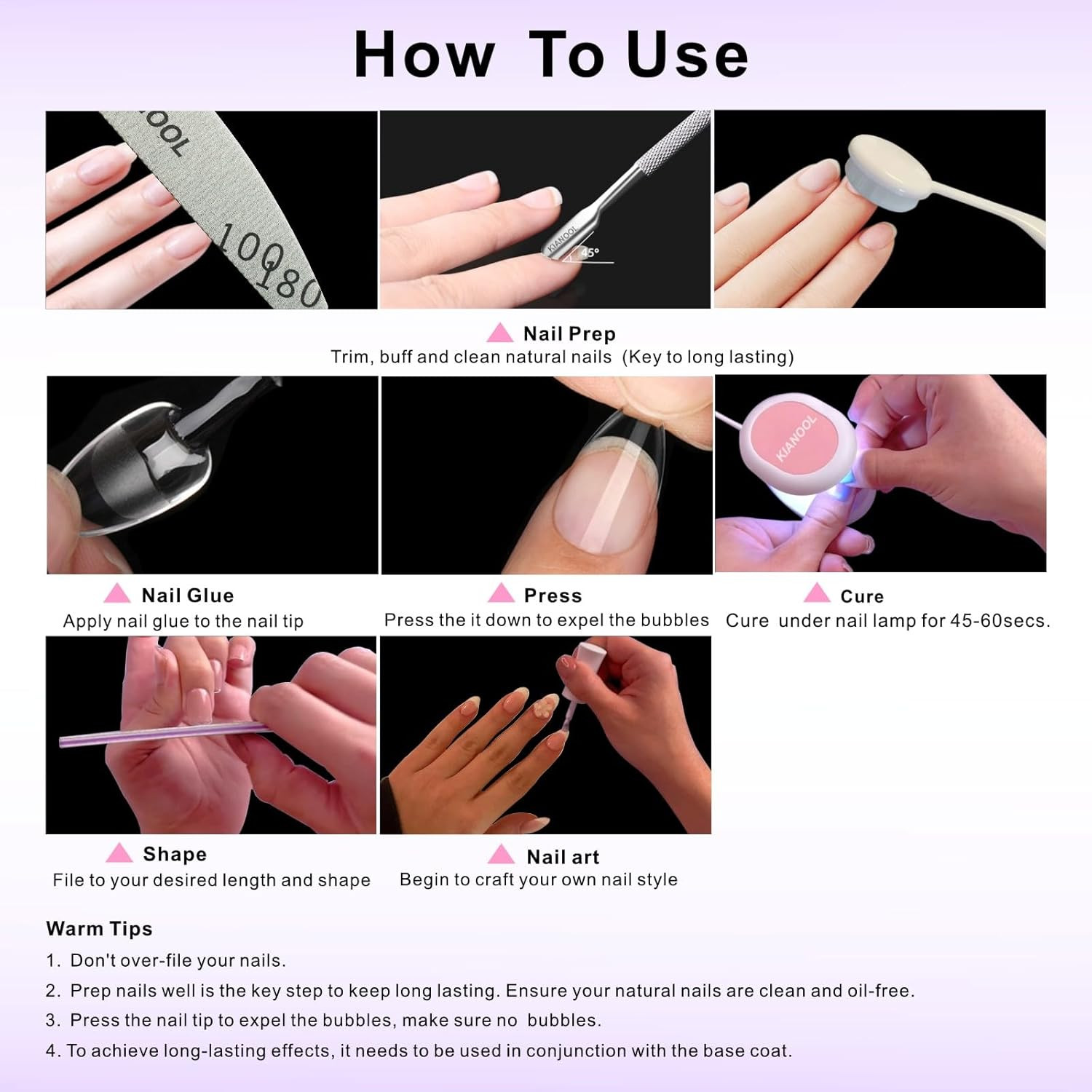 How To Use

OOL

100

180

KIANOOL

45°

Nail Prep
Trim, buff and clean natural nails (Key to long lasting)

KIANOOL

Nail Glue
Apply nail glue to the nail tip

Press
Press the it down to expel the bubbles

Cure
Cure under nail lamp for 45-60secs.

Shape
File to your desired length and shape

Nail art
Begin to craft your own nail style

Warm Tips
1. Don't over-file your nails.
2. Prep nails well is the key step to keep long lasting. Ensure your natural nails are clean and oil-free.
3. Press the nail tip to expel the bubbles, make sure no bubbles.
4. To achieve long-lasting effects, it needs to be used in conjunction with the base coat.