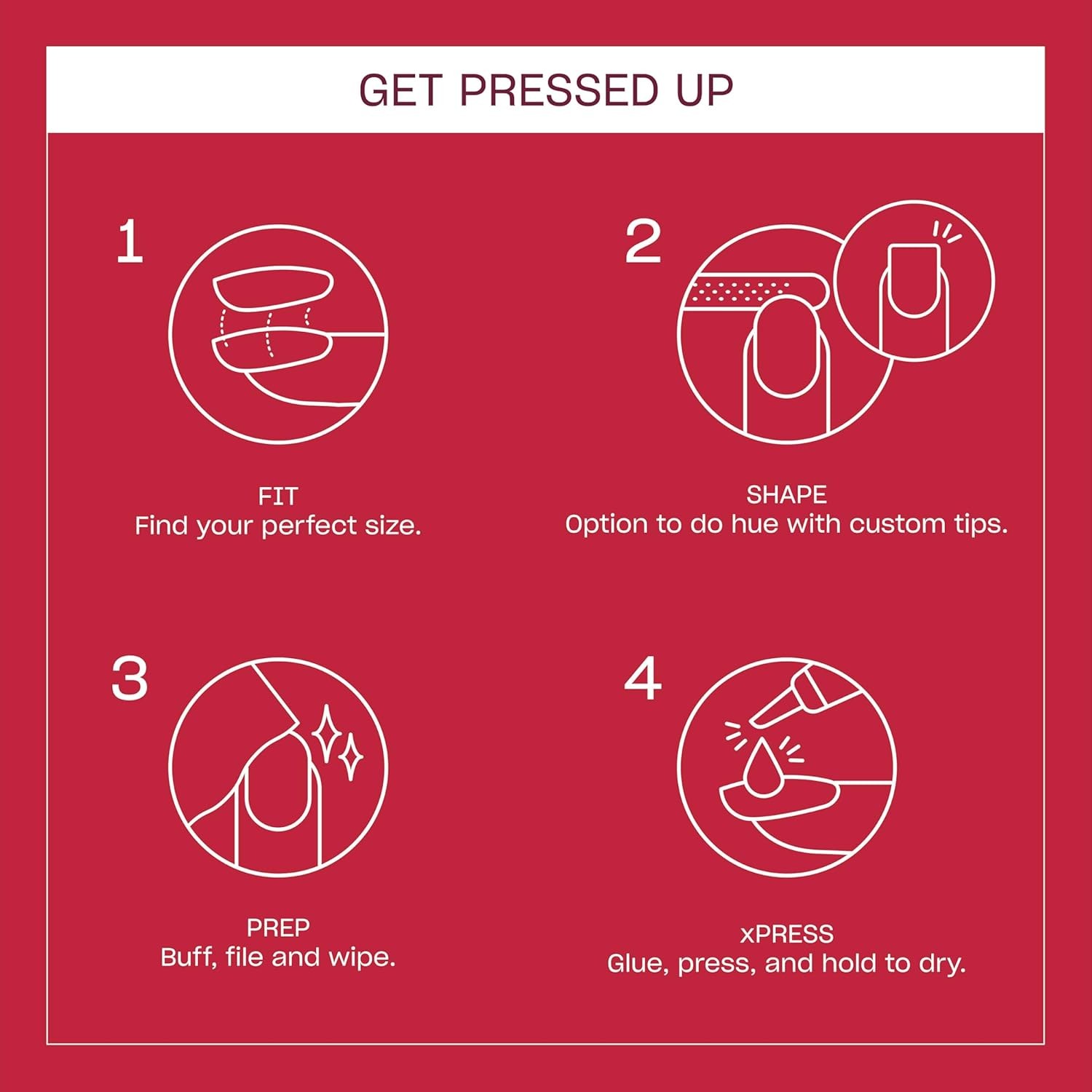 GET PRESSED UP

1

FIT
Find your perfect size.

2

SHAPE
Option to do hue with custom tips.

3

PREP
Buff, file and wipe.

4

xPRESS
Glue, press, and hold to dry.