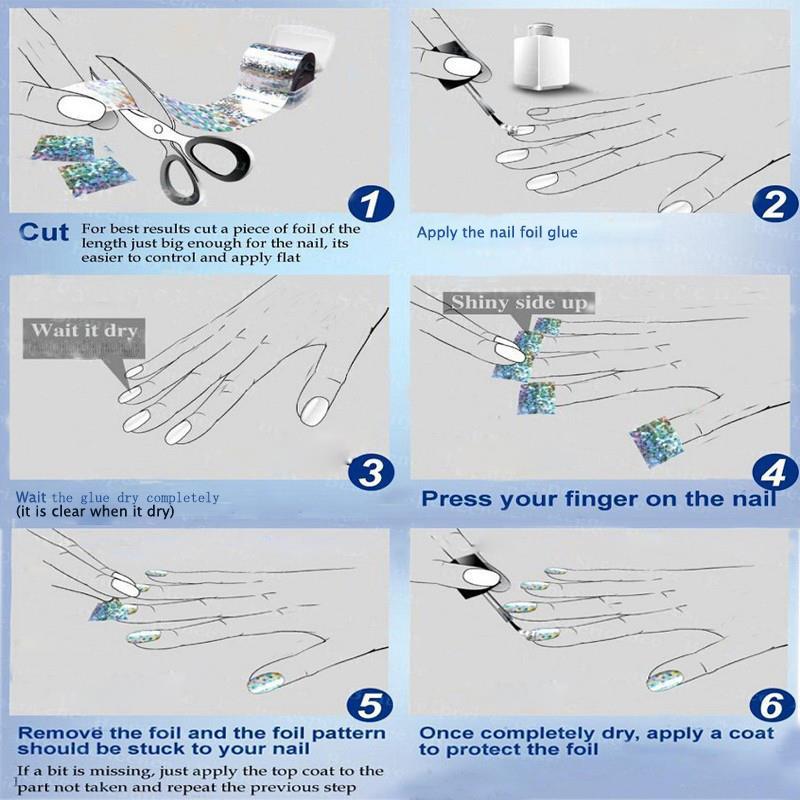 1

Cut For best results cut a piece of foil of the length just big enough for the nail, its easier to control and apply flat

2

Apply the nail foil glue

Wait it dry

3

Wait the glue dry completely
(it is clear when it dry)

Shiny side up

4

Press your finger on the nail

5

Removė the foil and the foil pattern should be stuck to your nail

If a bit is missing, just apply the top coat to the part not taken and repeat the previous step

6

Once completely dry, apply a coat to protect the foil