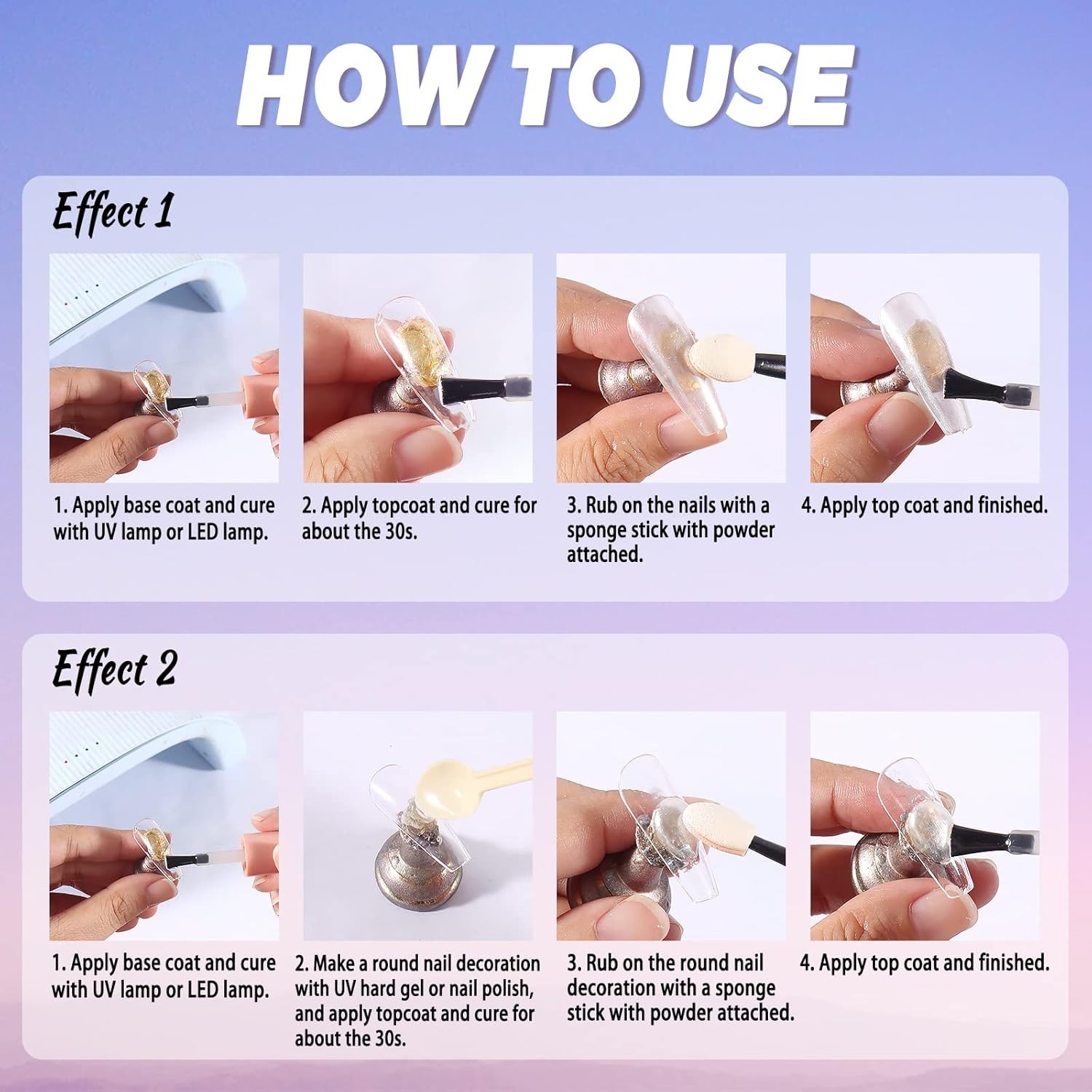 HOW TO USE

Effect 1

1. Apply base coat and cure with UV lamp or LED lamp.

2. Apply topcoat and cure for about the 30s.

3. Rub on the nails with a sponge stick with powder attached.

4. Apply top coat and finished.

Effect 2

1. Apply base coat and cure with UV lamp or LED lamp.

2. Make a round nail decoration with UV hard gel or nail polish, and apply topcoat and cure for about the 30s.

3. Rub on the round nail decoration with a sponge stick with powder attached.

4. Apply top coat and finished.