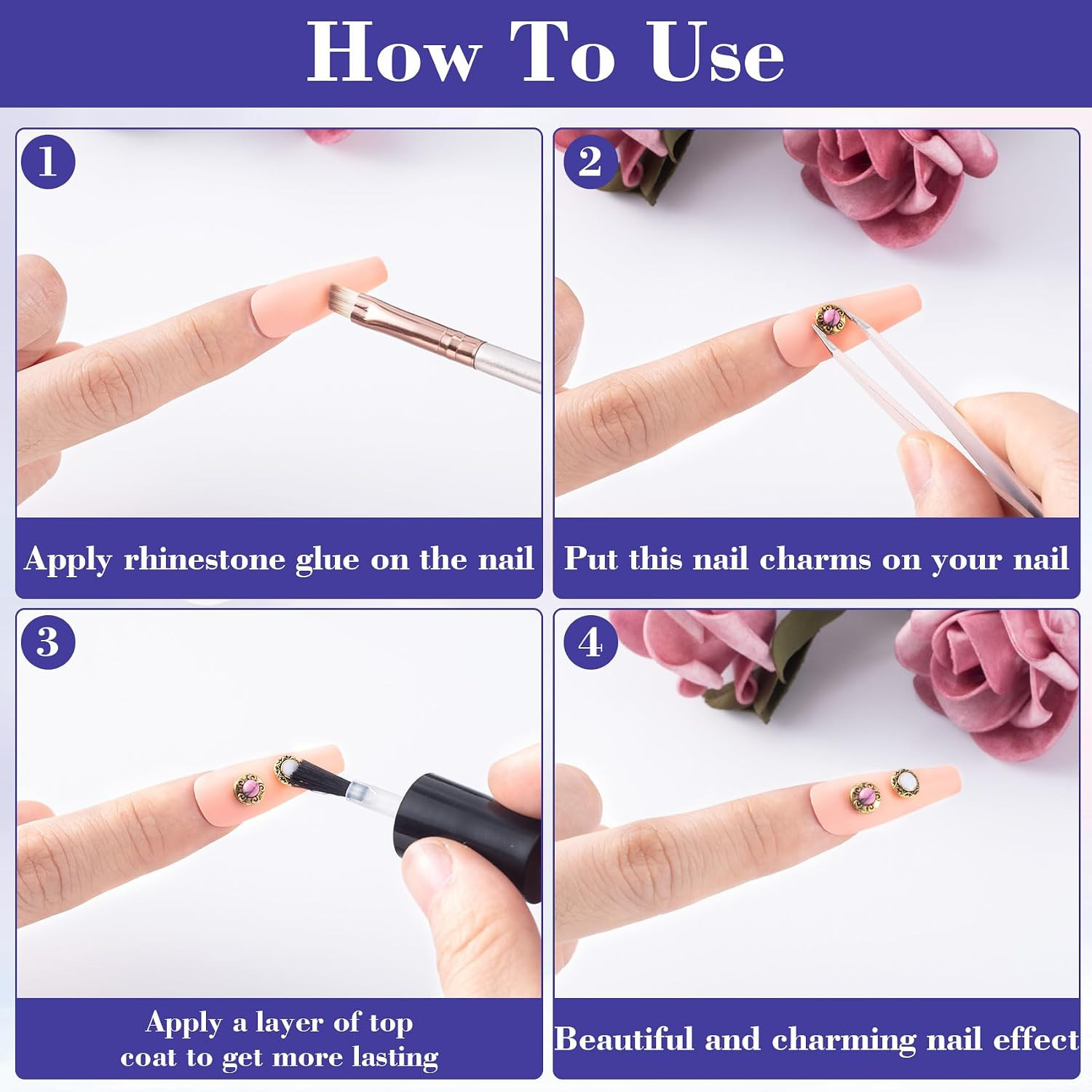 How To Use

1

Apply rhinestone glue on the nail

2

Put this nail charms on your nail

3

Apply a layer of top coat to get more lasting

4

Beautiful and charming nail effect