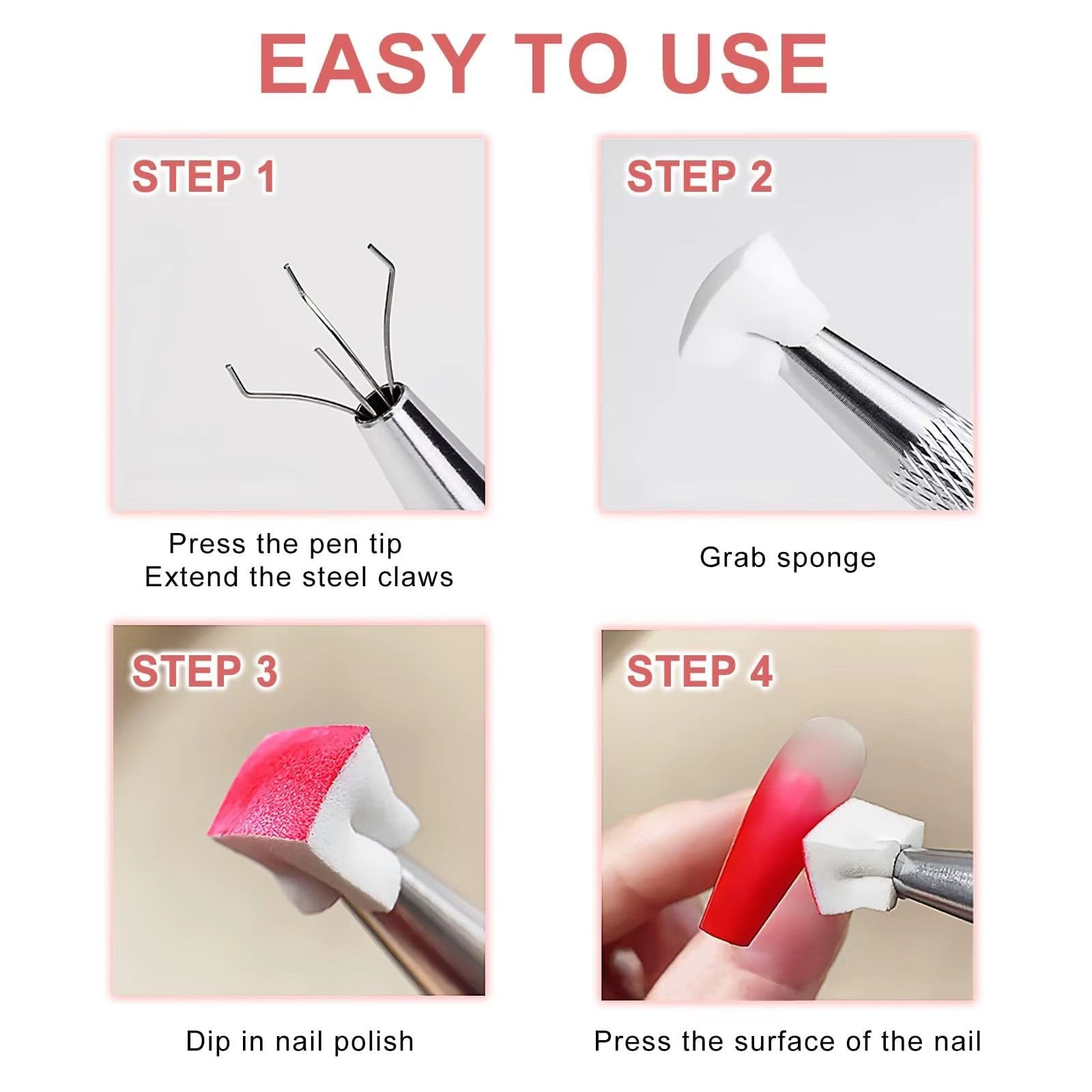 EASY TO USE

STEP 1

Press the pen tip
Extend the steel claws

STEP 2

Grab sponge

STEP 3

Dip in nail polish

STEP 4

Press the surface of the nail