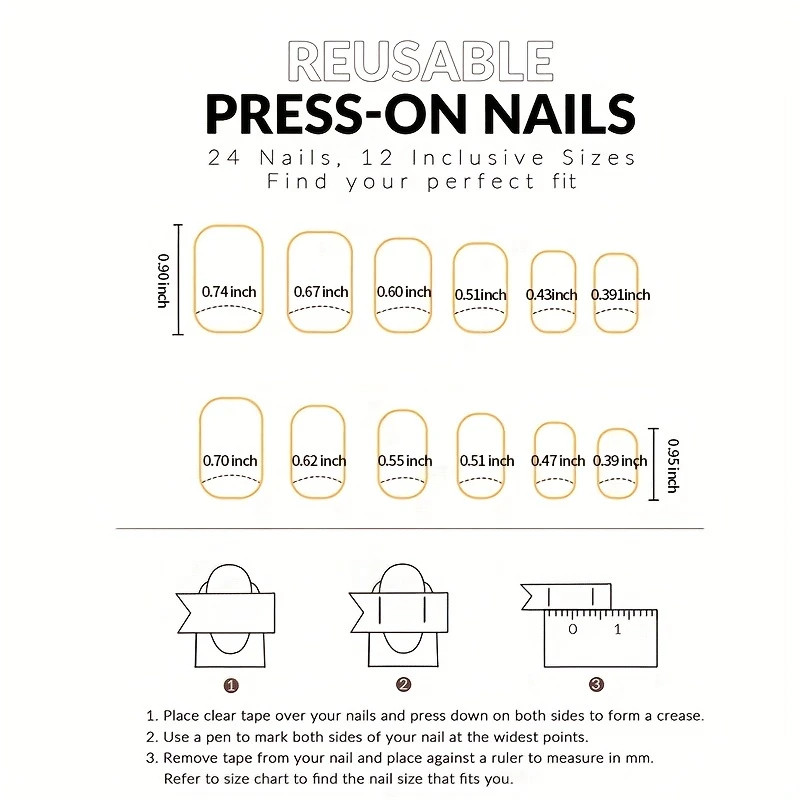 REUSABLE
PRESS-ON NAILS
24 Nails, 12 Inclusive Sizes
Find your perfect fit

0.90inch
0.74 inch
0.67 inch
0.60 inch
0.51inch
0.43inch
0.391inch

0.70 inch
0.62 inch
0.55 inch
0.51 inch
0.47 inch
0.39 inch
0.95inch

0 1

1
2
3

1. Place clear tape over your nails and press down on both sides to form a crease.
2. Use a pen to mark both sides of your nail at the widest points.
3. Remove tape from your nail and place against a ruler to measure in mm. Refer to size chart to find the nail size that fits you.