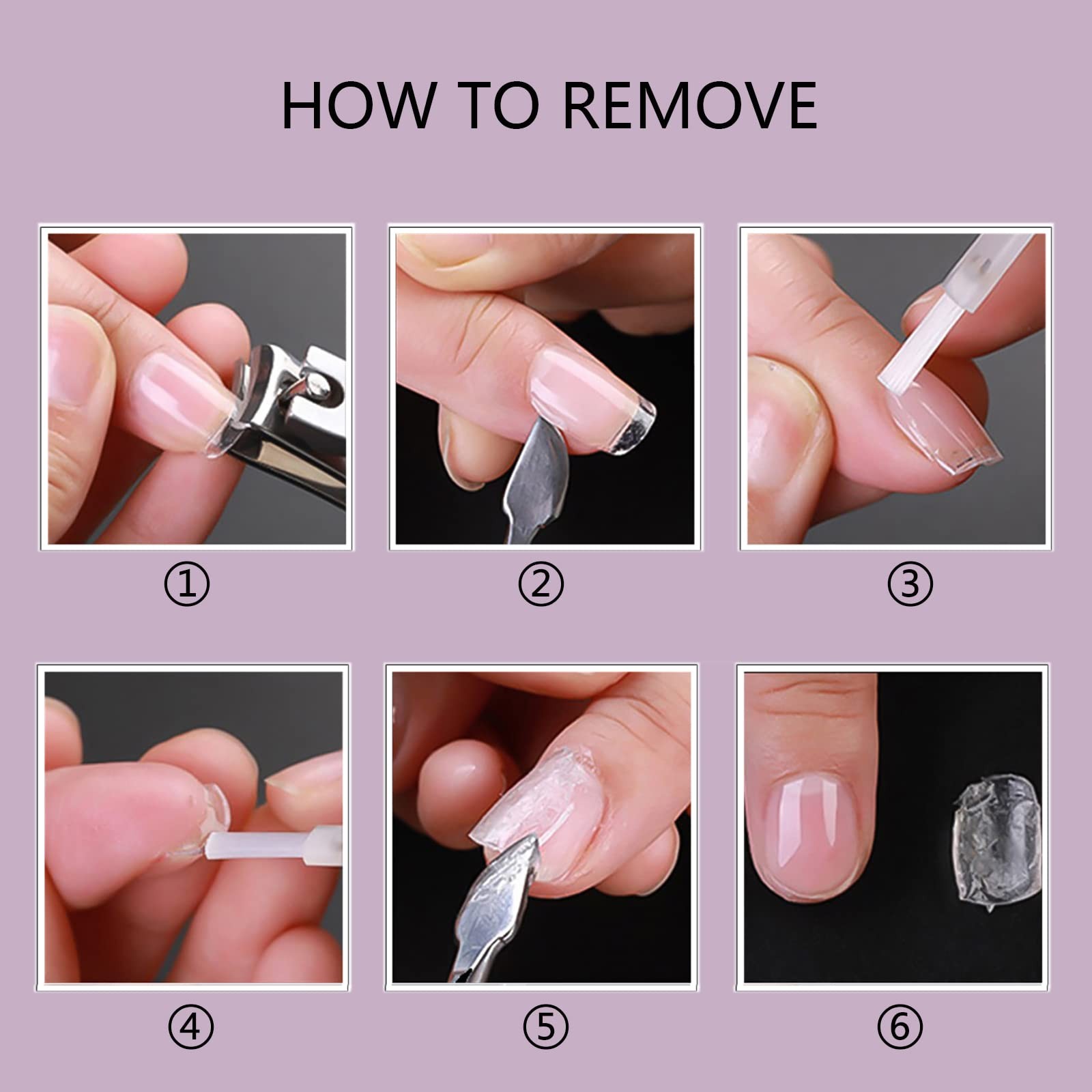 HOW TO REMOVE

①

②

③

④

⑤

⑥