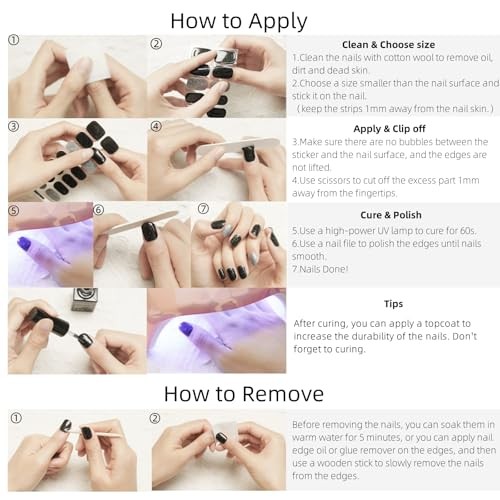 How to Apply

①

②

Clean & Choose size

1.Clean the nails with cotton wool to remove oil, dirt and dead skin.
2.Choose a size smaller than the nail surface and stick it on the nail.
(keep the strips 1mm away from the nail skin.)

③

④

Apply & Clip off

3.Make sure there are no bubbles between the sticker and the nail surface, and the edges are not lifted.
4.Use scissors to cut off the excess part 1mm away from the fingertips.

⑤

⑥

⑦

Cure & Polish

5.Use a high-power UV lamp to cure for 60s.
6.Use a nail file to polish the edges until nails smooth.
7.Nails Done!

Tips

After curing, you can apply a topcoat to increase the durability of the nails. Don't forget to curing.

How to Remove

①

②

Before removing the nails, you can soak them in warm water for 5 minutes, or you can apply nail edge oil or glue remover on the edges, and then use a wooden stick to slowly remove the nails from the edges.