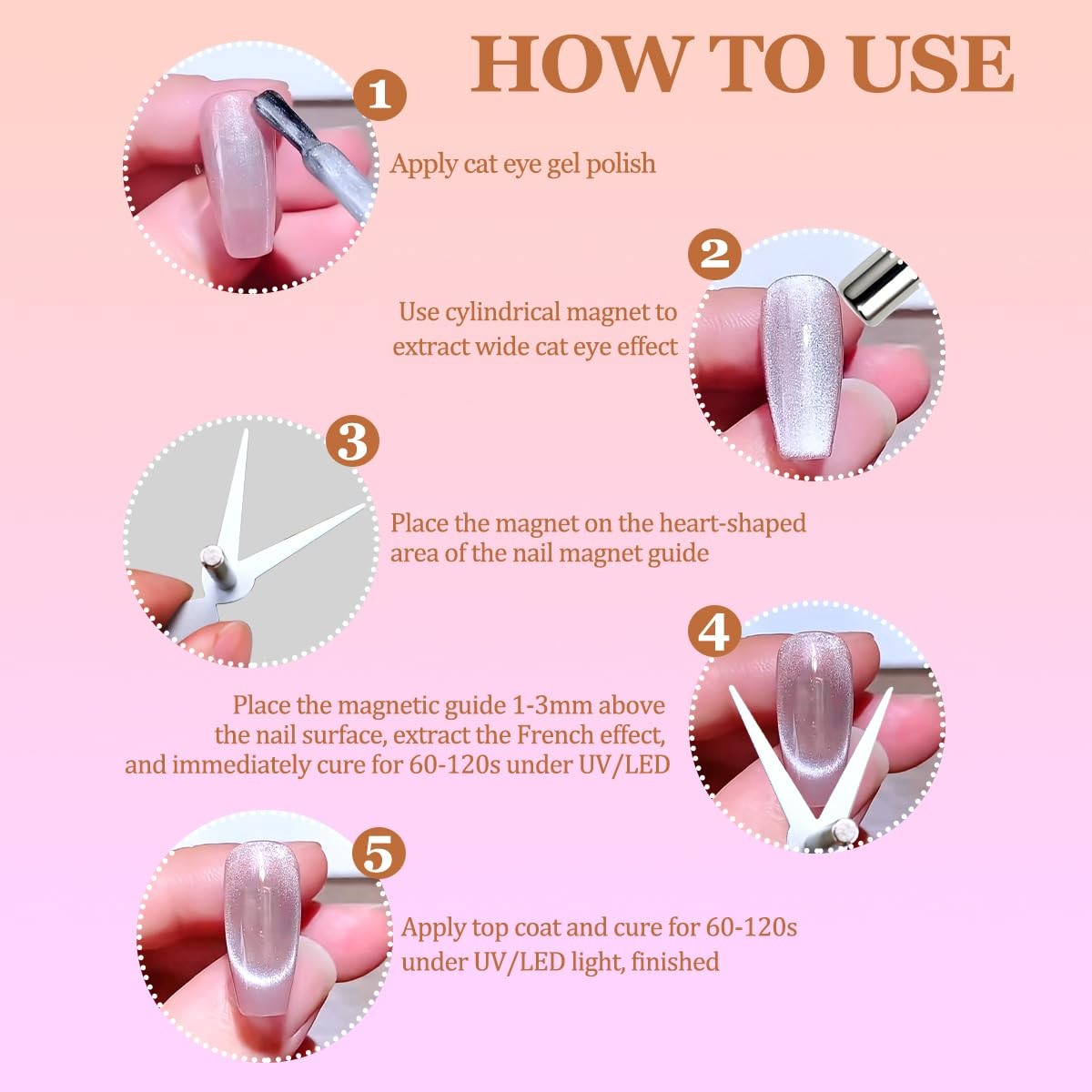 HOW TO USE

1

Apply cat eye gel polish

2

Use cylindrical magnet to extract wide cat eye effect

3

Place the magnet on the heart-shaped area of the nail magnet guide

4

Place the magnetic guide 1-3mm above the nail surface, extract the French effect, and immediately cure for 60-120s under UV/LED

5

Apply top coat and cure for 60-120s under UV/LED light, finished