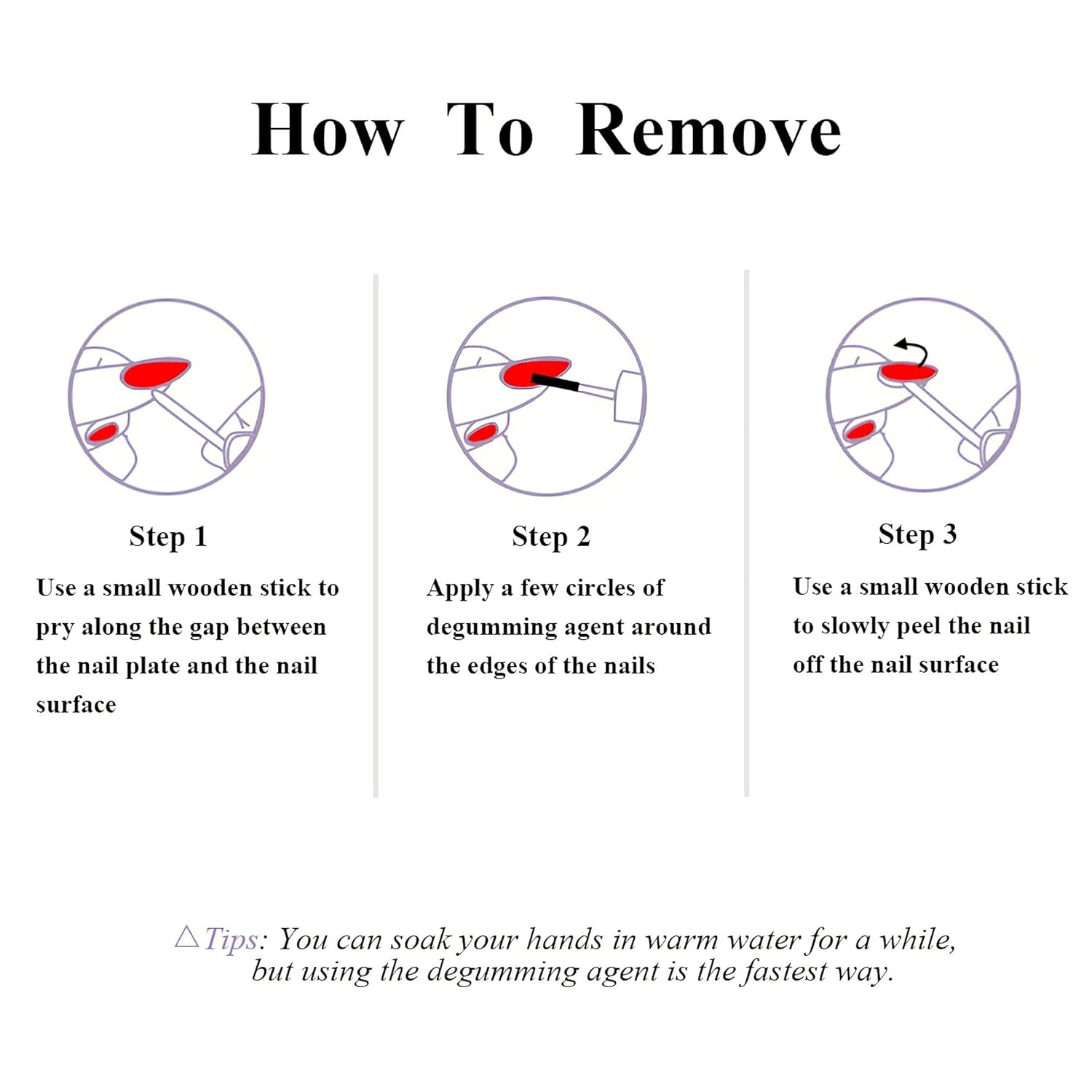 How To Remove

Step 1

Use a small wooden stick to pry along the gap between the nail plate and the nail surface

Step 2

Apply a few circles of degumming agent around the edges of the nails

Step 3

Use a small wooden stick to slowly peel the nail off the nail surface

△Tips: You can soak your hands in warm water for a while, but using the degumming agent is the fastest way.