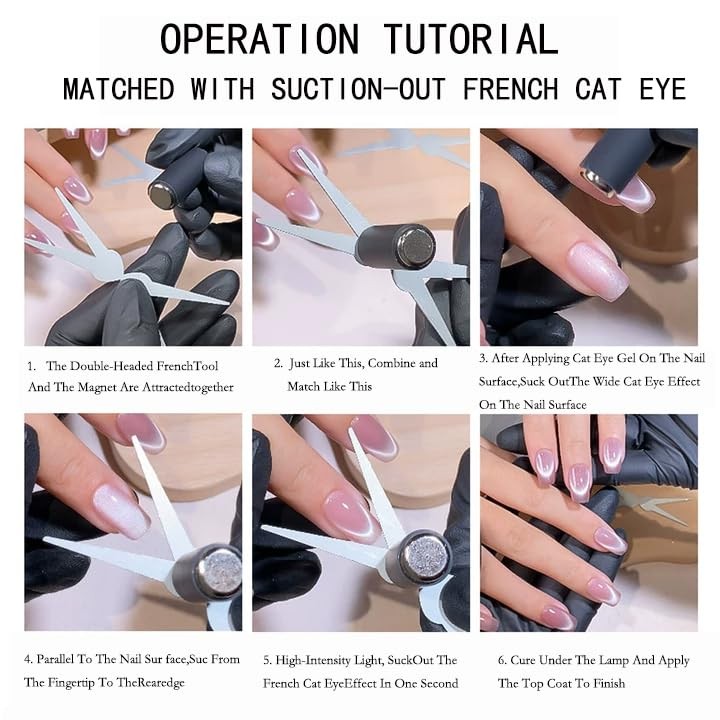 OPERATION TUTORIAL

MATCHED WITH SUCTION-OUT FRENCH CAT EYE

1. The Double-Headed FrenchTool And The Magnet Are Attractedtogether

2. Just Like This, Combine and Match Like This

3. After Applying Cat Eye Gel On The Nail Surface,Suck OutThe Wide Cat Eye Effect On The Nail Surface

4. Parallel To The Nail Sur face,Suc From The Fingertip To TheRearedge

5. High-Intensity Light, SuckOut The French Cat EyeEffect In One Second

6. Cure Under The Lamp And Apply The Top Coat To Finish