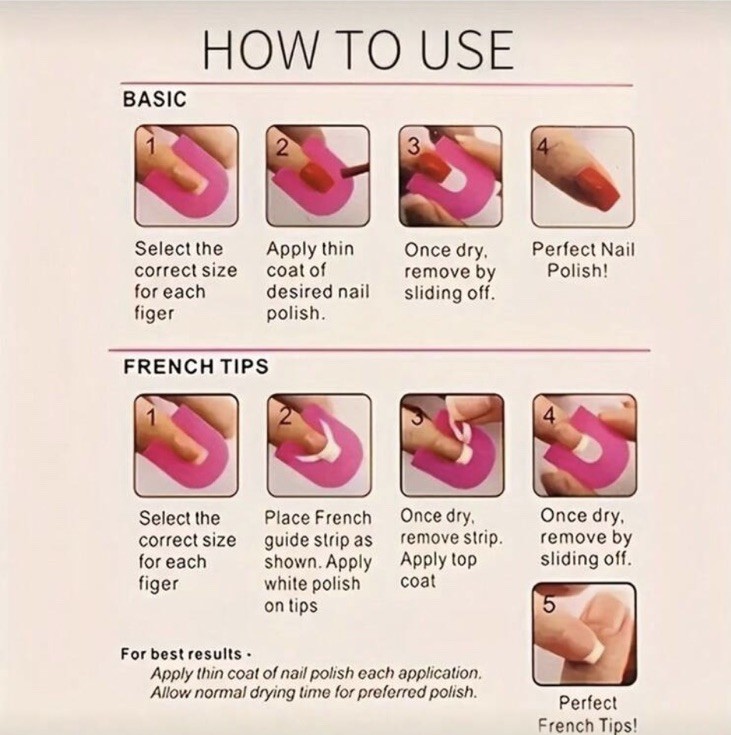 HOW TO USE

BASIC

1

Select the correct size for each figer

2

Apply thin coat of desired nail polish.

3

Once dry, remove by sliding off.

4

Perfect Nail Polish!

FRENCH TIPS

1

Select the correct size for each figer

2

Place French guide strip as shown. Apply white polish on tips

3

Once dry, remove strip. Apply top coat

4

Once dry, remove by sliding off.

5

Perfect French Tips!

For best results -
Apply thin coat of nail polish each application.
Allow normal drying time for preferred polish.