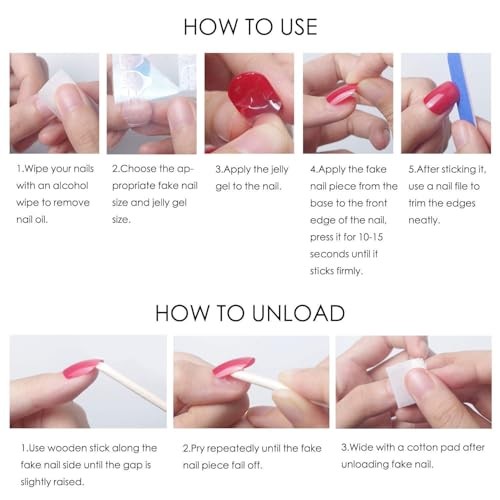 HOW TO USE

1.Wipe your nails with an alcohol wipe to remove nail oil.

2.Choose the appropriate fake nail size and jelly gel size.

3.Apply the jelly gel to the nail.

4.Apply the fake nail piece from the base to the front edge of the nail, press it for 10-15 seconds until it sticks firmly.

5.After sticking it, use a nail file to trim the edges neatly.

HOW TO UNLOAD

1.Use wooden stick along the fake nail side until the gap is slightly raised.

2.Pry repeatedly until the fake nail piece fall off.

3.Wide with a cotton pad after unloading fake nail.