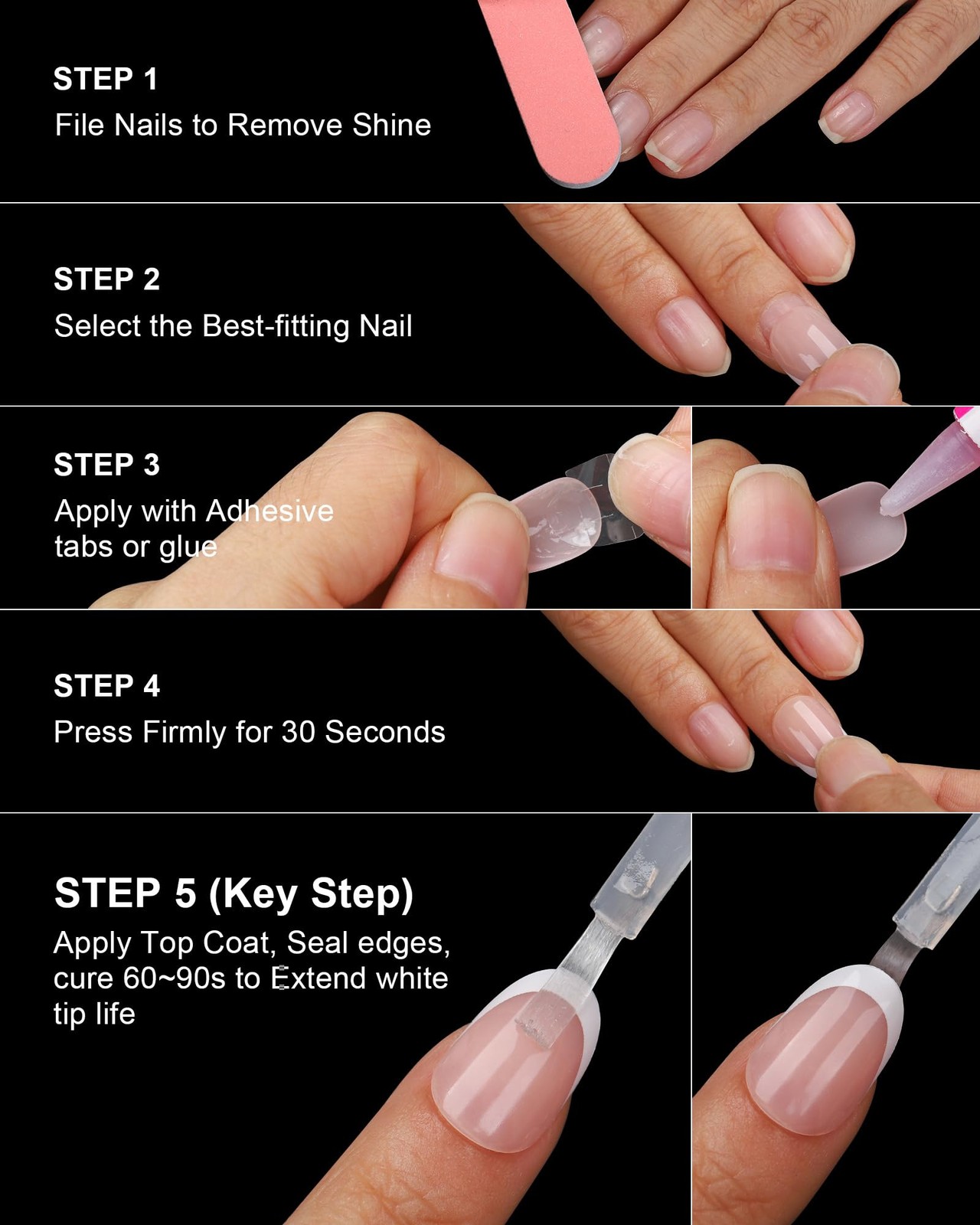 STEP 1
File Nails to Remove Shine

STEP 2
Select the Best-fitting Nail

STEP 3
Apply with Adhesive tabs or glue

STEP 4
Press Firmly for 30 Seconds

STEP 5 (Key Step)
Apply Top Coat, Seal edges, cure 60~90s to Extend white tip life